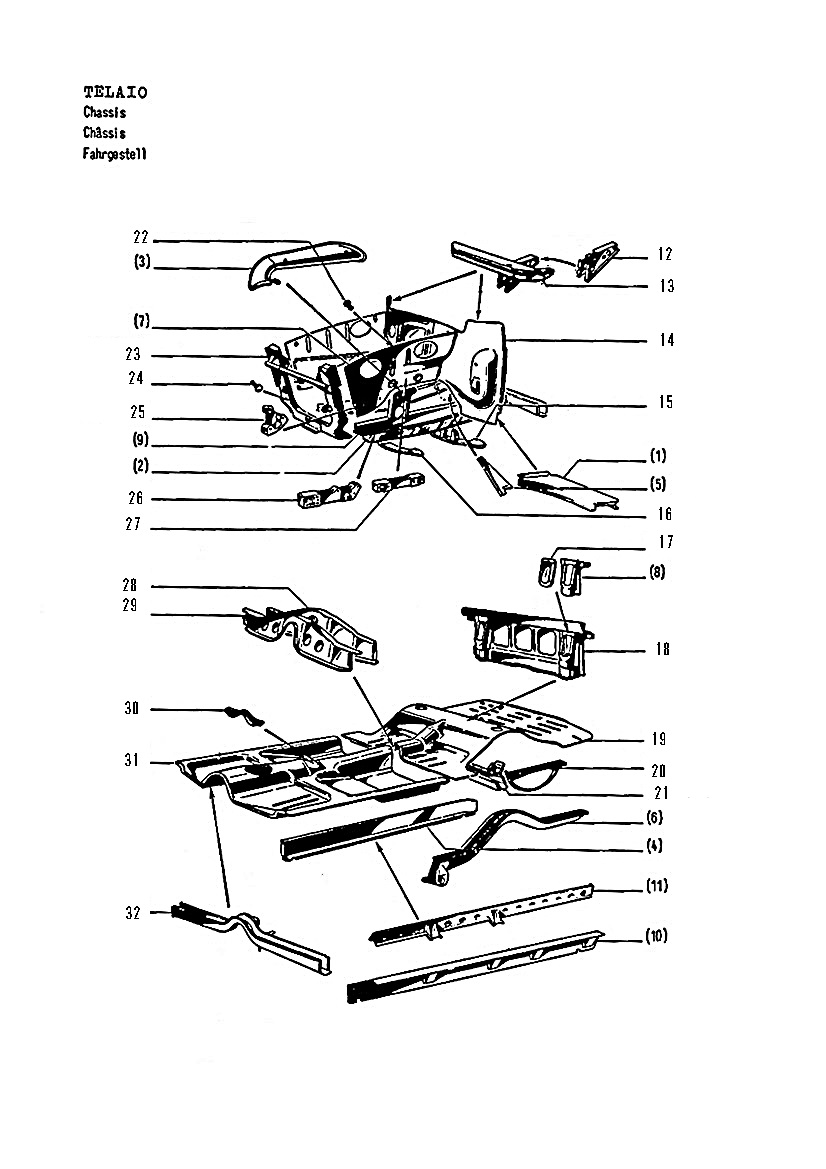 TELAIO
Chassis
Châssis
Fahrgestell

22
(3)
(7)
23
24
25
(9)
(2)
26
27
12
13
14
15
(1)
(5)
16
17
(8)
18
28
29
30
31
19
20
21
(6)
(4)
(11)
(10)
32