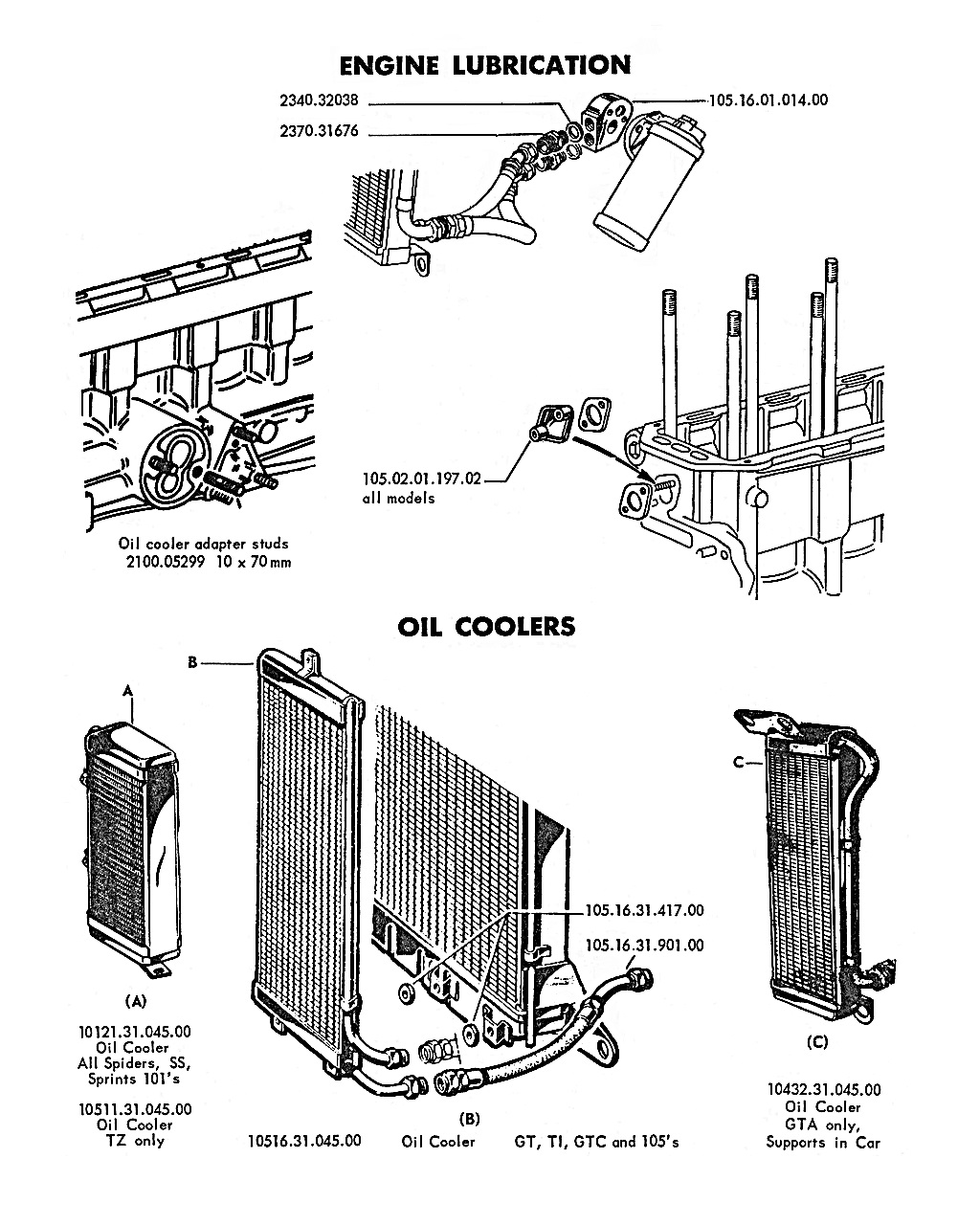 ENGINE LUBRICATION

2340.32038

2370.31676

105.16.01.014.00

105.02.01.197.02
all models

Oil cooler adapter studs
2100.05299 10 x 70 mm

OIL COOLERS

B

A

C

105.16.31.417.00

105.16.31.901.00

(A)

10121.31.045.00
Oil Cooler
All Spiders, SS,
Sprints 101's

10511.31.045.00
Oil Cooler
TZ only

(B)

10516.31.045.00 Oil Cooler GT, TI, GTC and 105's

(C)

10432.31.045.00
Oil Cooler
GTA only,
Supports in Car