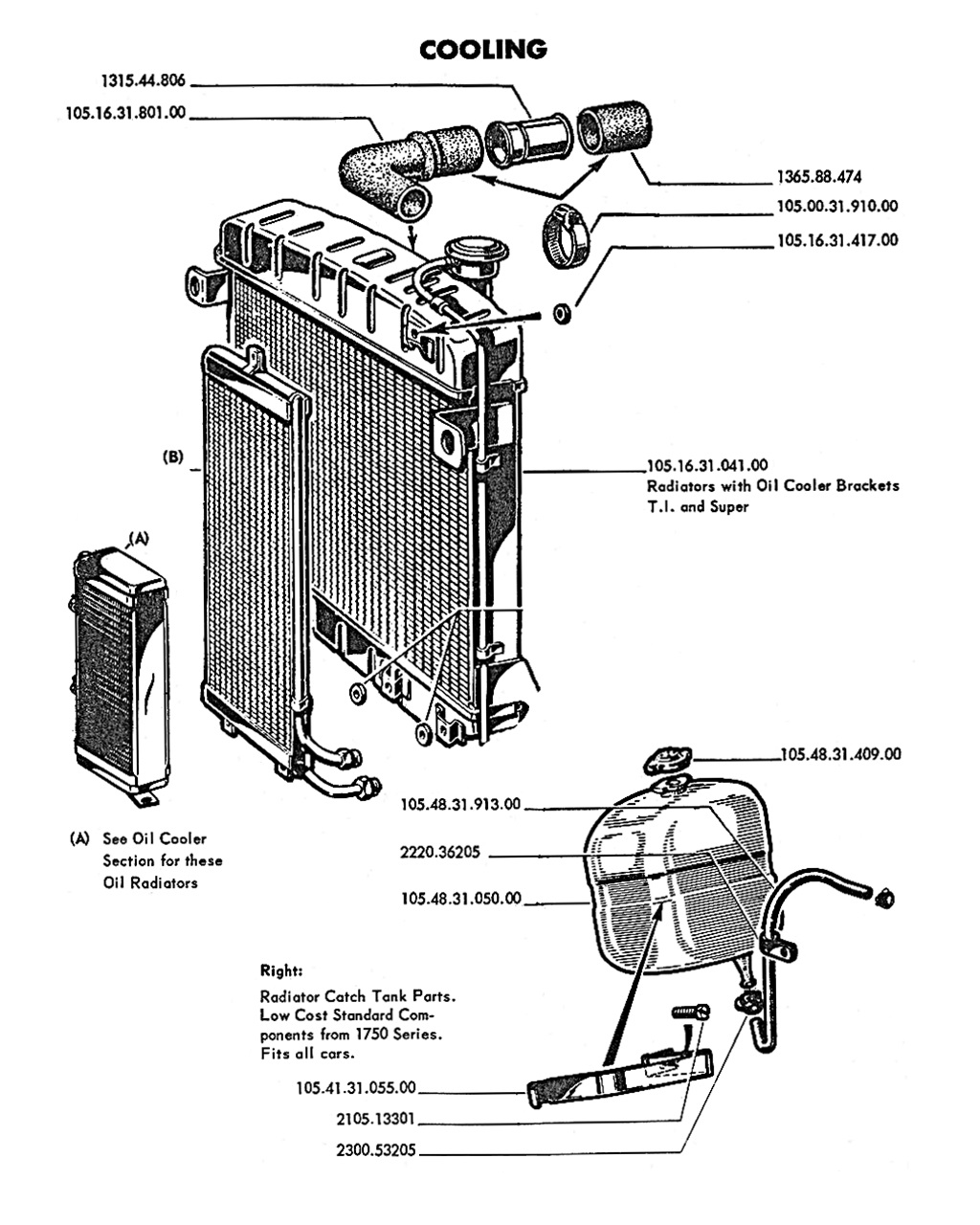 COOLING

1315.44.806

105.16.31.801.00

1365.88.474

105.00.31.910.00

105.16.31.417.00

(B)

105.16.31.041.00
Radiators with Oil Cooler Brackets
T.I. and Super

(A)

(A) See Oil Cooler Section for these Oil Radiators

105.48.31.409.00

105.48.31.913.00

2220.36205

105.48.31.050.00

Right:

Radiator Catch Tank Parts. Low Cost Standard Components from 1750 Series. Fits all cars.

105.41.31.055.00

2105.13301

2300.53205