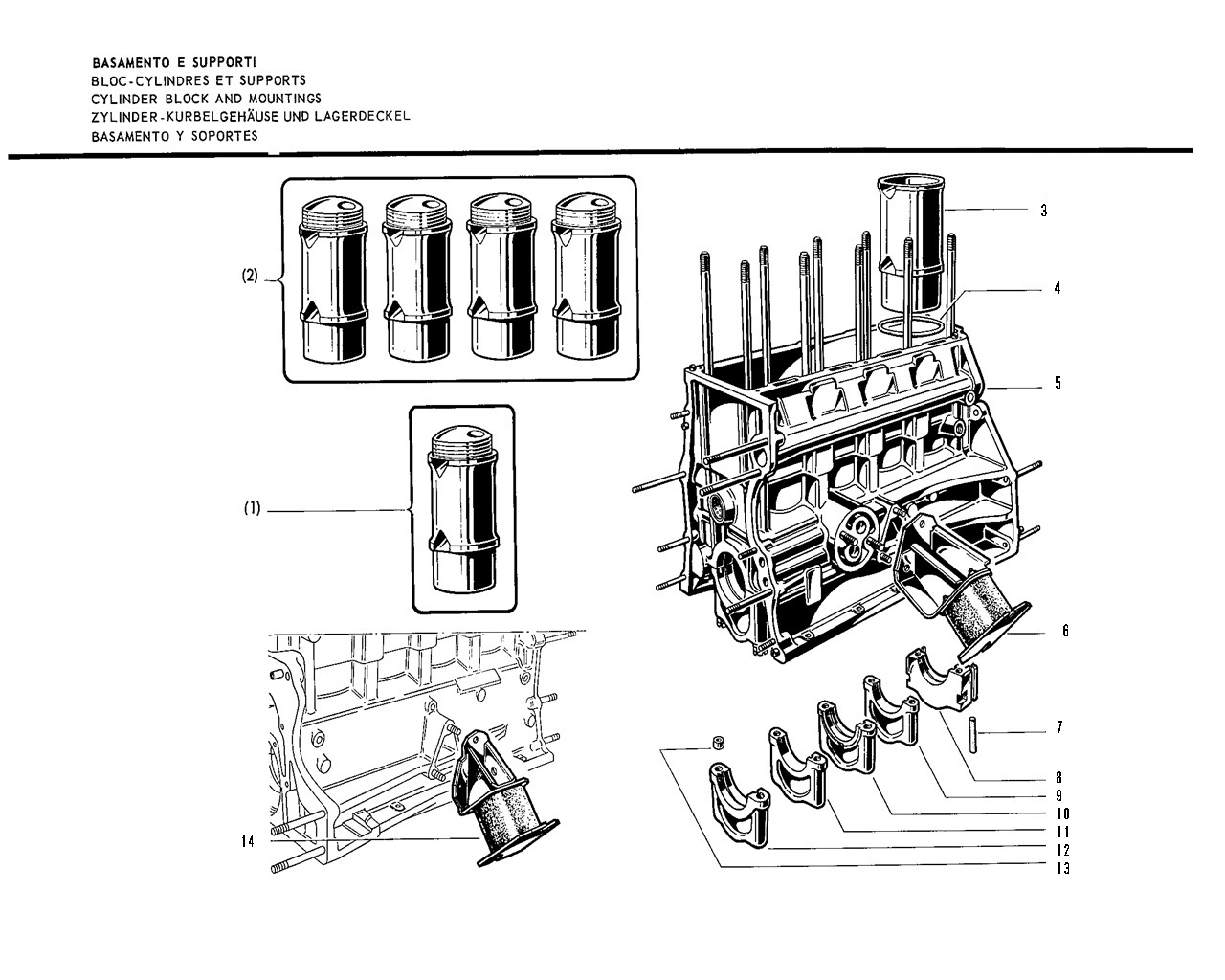 BASAMENTO E SUPPORTI
BLOC-CYLINDRES ET SUPPORTS
CYLINDER BLOCK AND MOUNTINGS
ZYLINDER-KURBELGEHÄUSE UND LAGERDECKEL
BASAMENTO Y SOPORTES

(2)
(1)
3
4
5
6
7
8
9
10
11
12
13
14