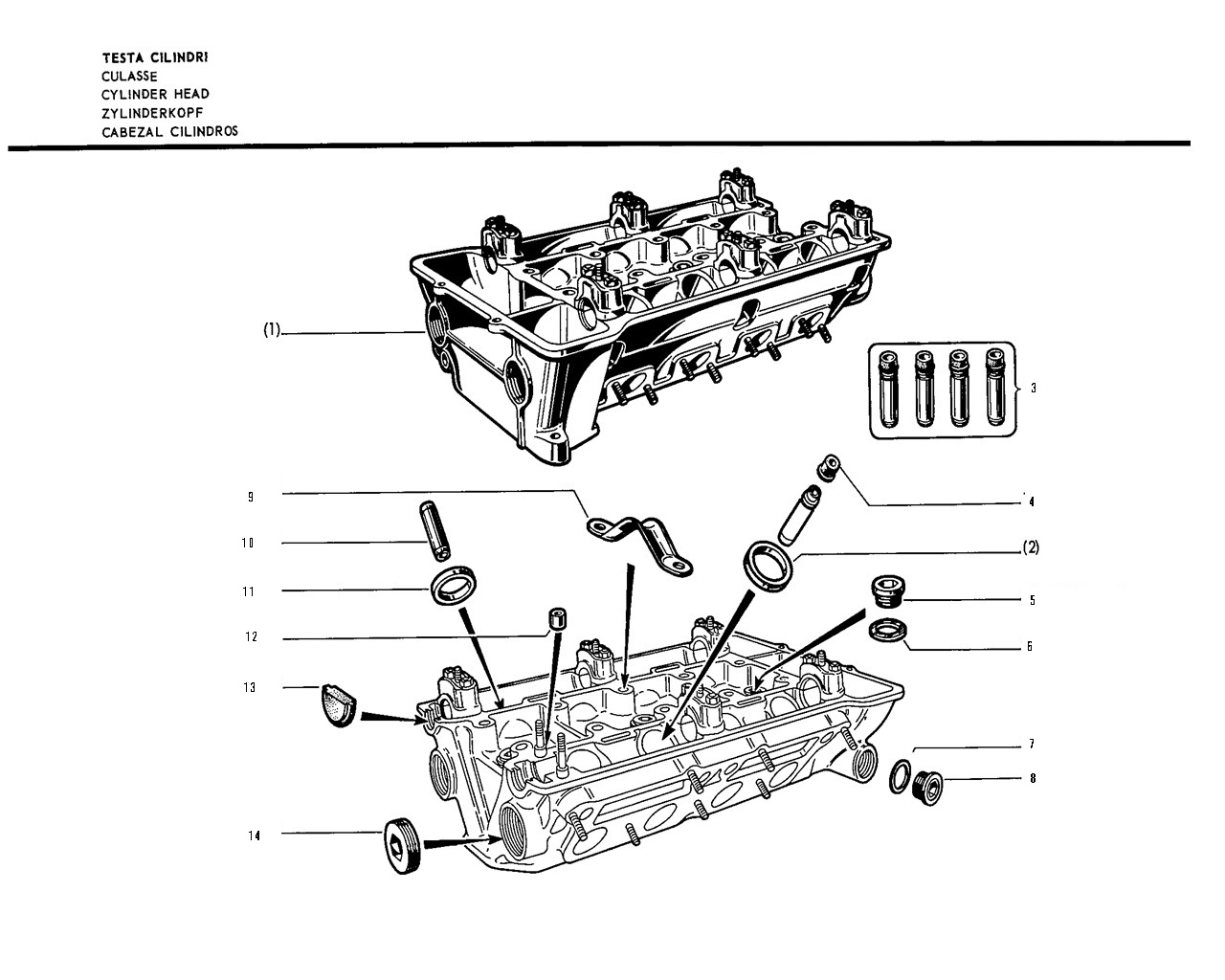 TESTA CILINDRI
CULASSE
CYLINDER HEAD
ZYLINDERKOPF
CABEZAL CILINDROS

(1)
3
9
4
10
(2)
11
5
12
6
13
7
8
14