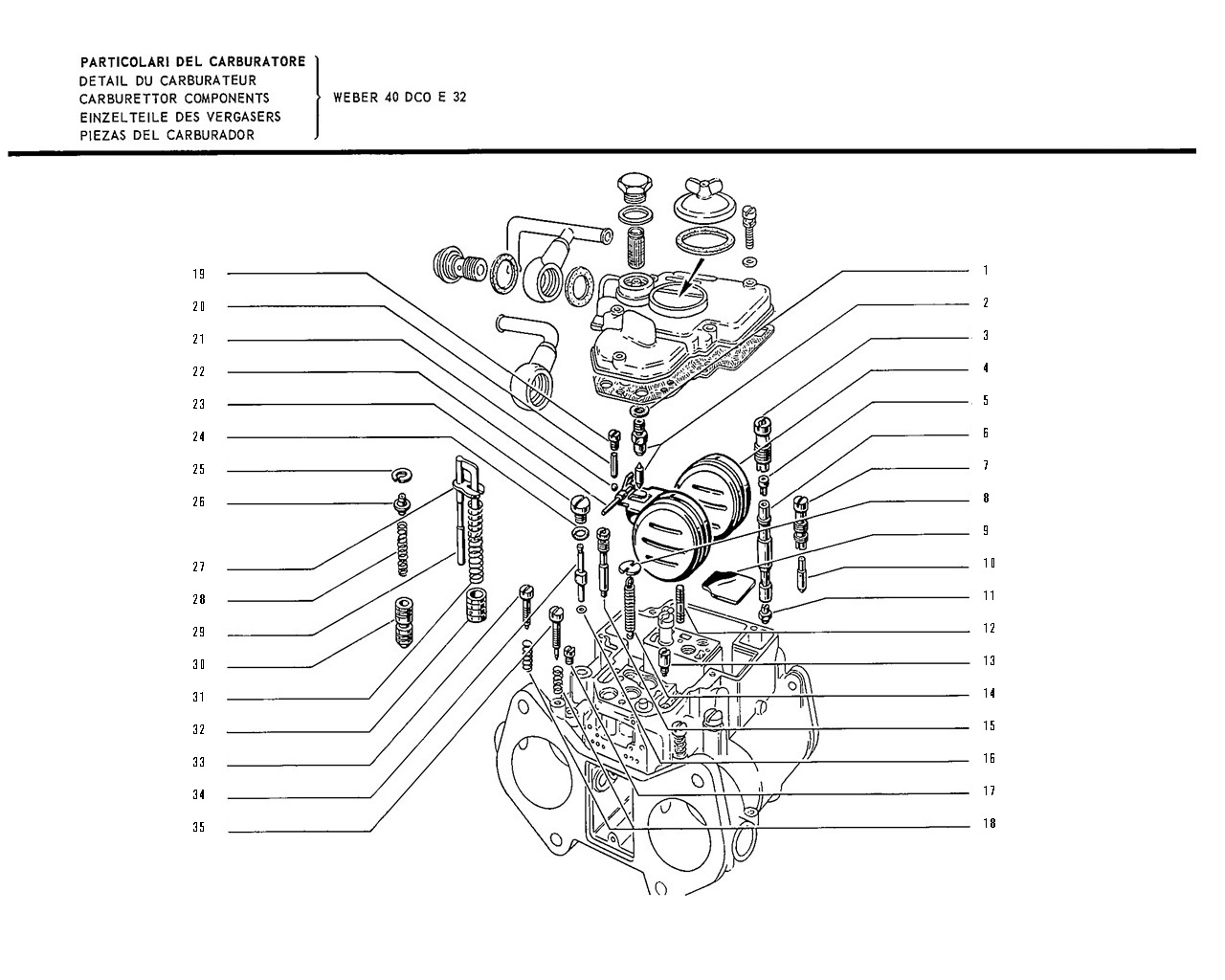 PARTICOLARI DEL CARBURATORE
DETAIL DU CARBURATEUR
CARBURETTOR COMPONENTS
EINZELTEILE DES VERGASERS
PIEZAS DEL CARBURADOR

WEBER 40 DCO E 32

19
20
21
22
23
24
25
26
27
28
29
30
31
32
33
34
35

1
2
3
4
5
6
7
8
9
10
11
12
13
14
15
16
17
18