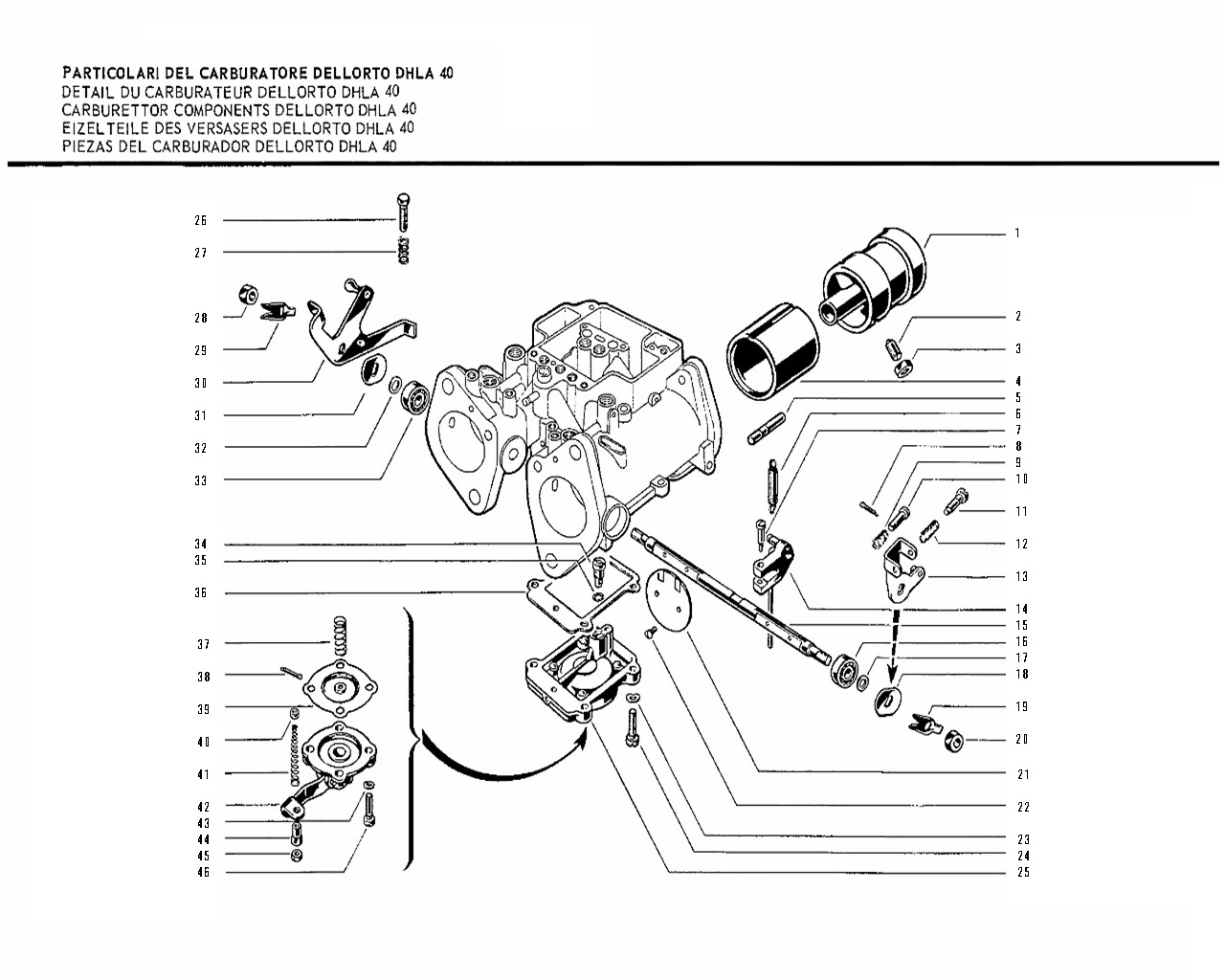 PARTICOLARI DEL CARBURATORE DELLORTO DHLA 40
DETAIL DU CARBURATEUR DELLORTO DHLA 40
CARBURETTOR COMPONENTS DELLORTO DHLA 40
EIZELTEILE DES VERSASERS DELLORTO DHLA 40
PIEZAS DEL CARBURADOR DELLORTO DHLA 40

26
27
28
29
30
31
32
33
34
35
36
37
38
39
40
41
42
43
44
45
46
1
2
3
4
5
6
7
8
9
10
11
12
13
14
15
16
17
18
19
20
21
22
23
24
25