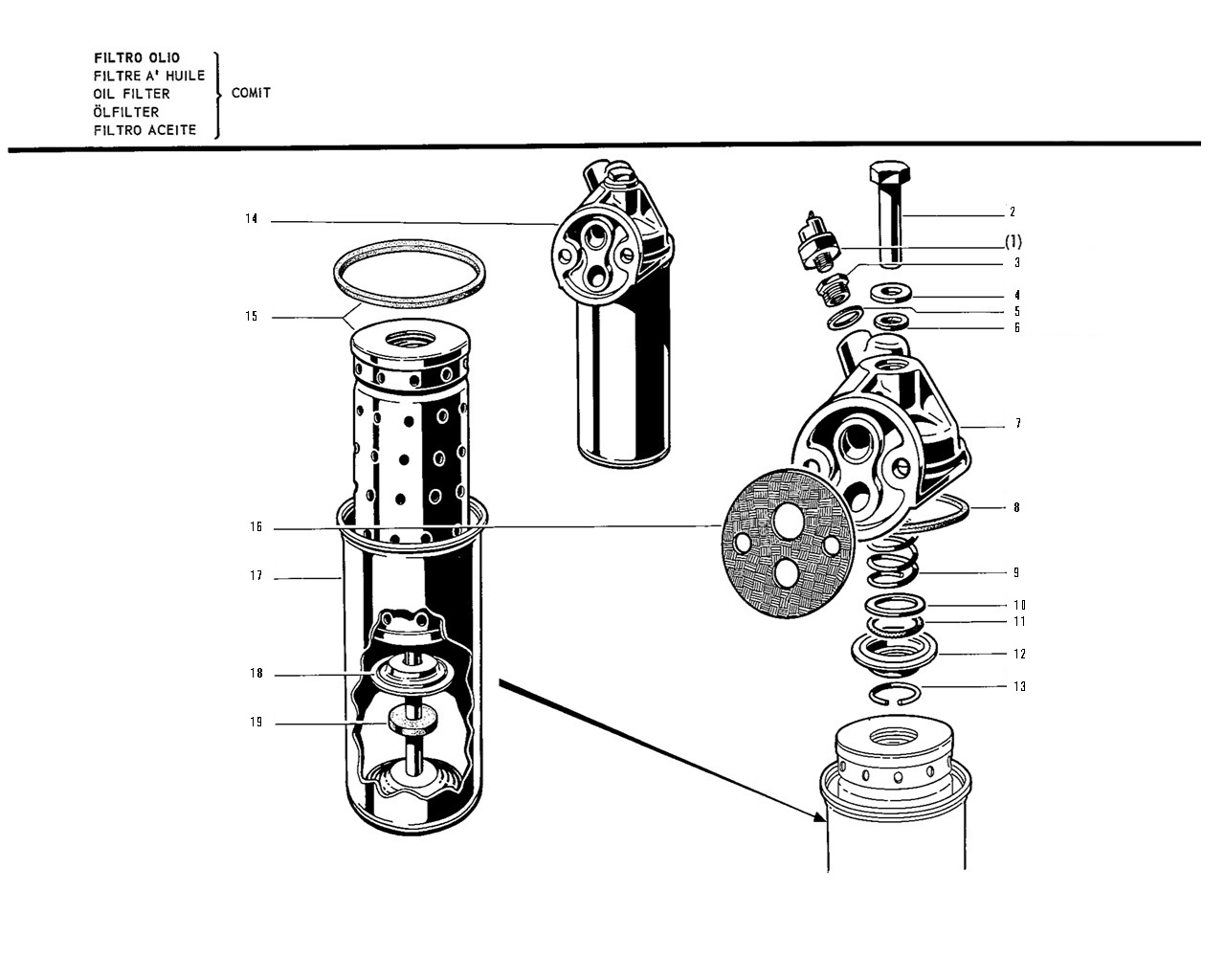 FILTRO OLIO
FILTRE A' HUILE
OIL FILTER
ÖLFILTER
FILTRO ACEITE

COMIT

14
15
16
17
18
19
2
(1)
3
4
5
6
7
8
9
10
11
12
13