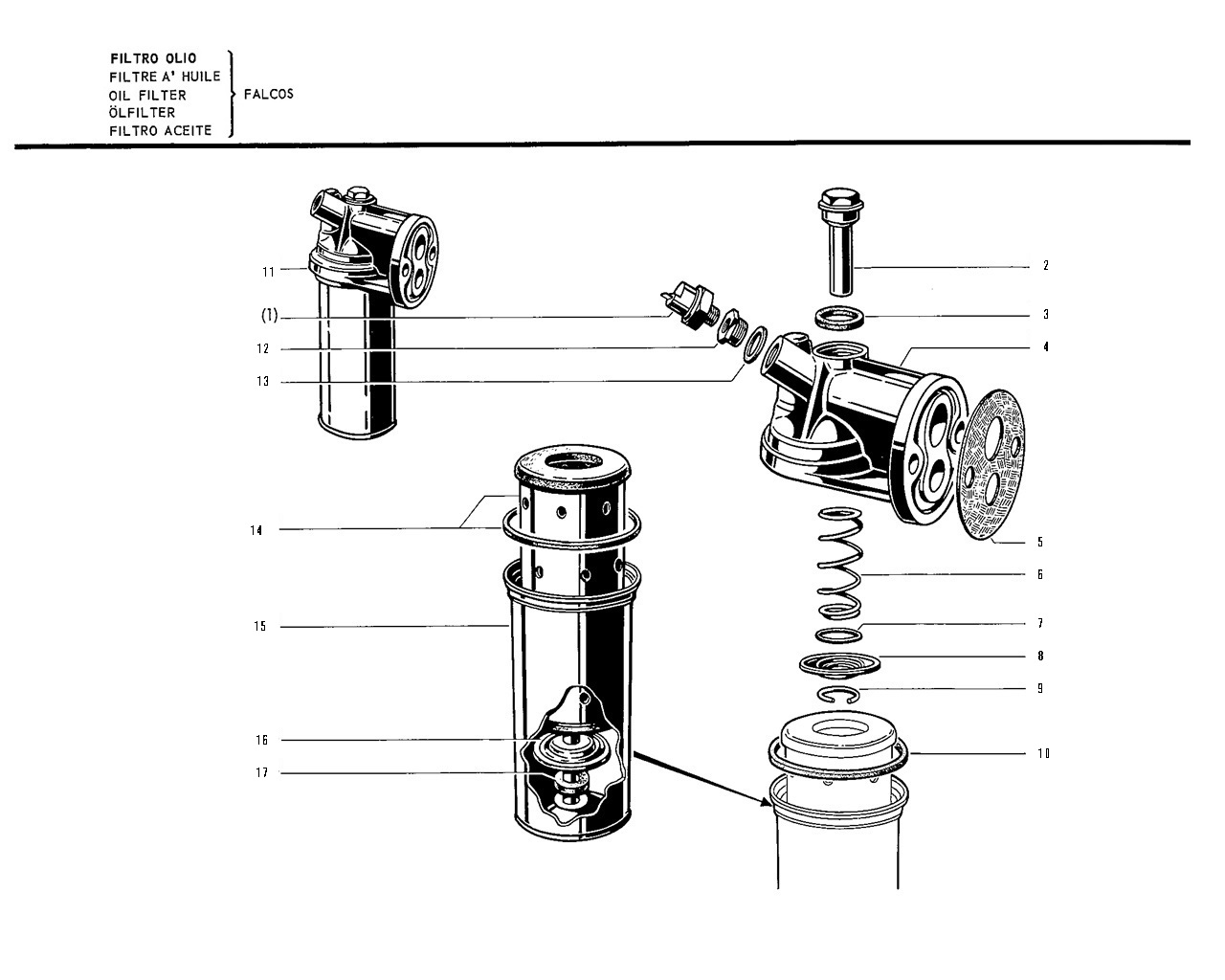 FILTRO OLIO
FILTRE A' HUILE
OIL FILTER
ÖLFILTER
FILTRO ACEITE

FALCOS

11
(1)
12
13
14
15
16
17
2
3
4
5
6
7
8
9
10