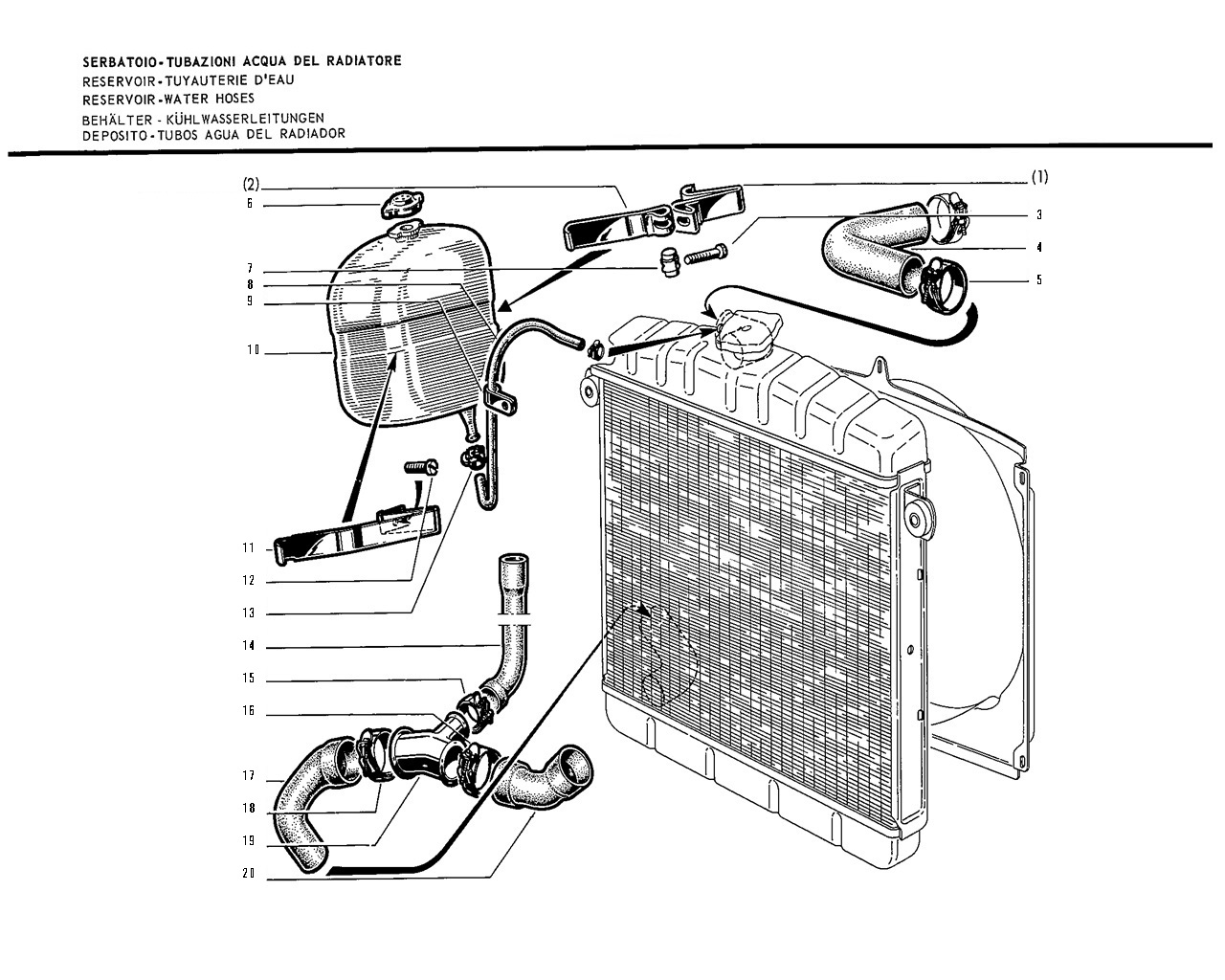 SERBATOIO-TUBAZIONI ACQUA DEL RADIATORE
RESERVOIR-TUYAUTERIE D'EAU
RESERVOIR-WATER HOSES
BEHÄLTER - KÜHLWASSERLEITUNGEN
DEPOSITO-TUBOS AGUA DEL RADIADOR

(2)
6
7
8
9
10
11
12
13
14
15
16
17
18
19
20
(1)
3
4
5