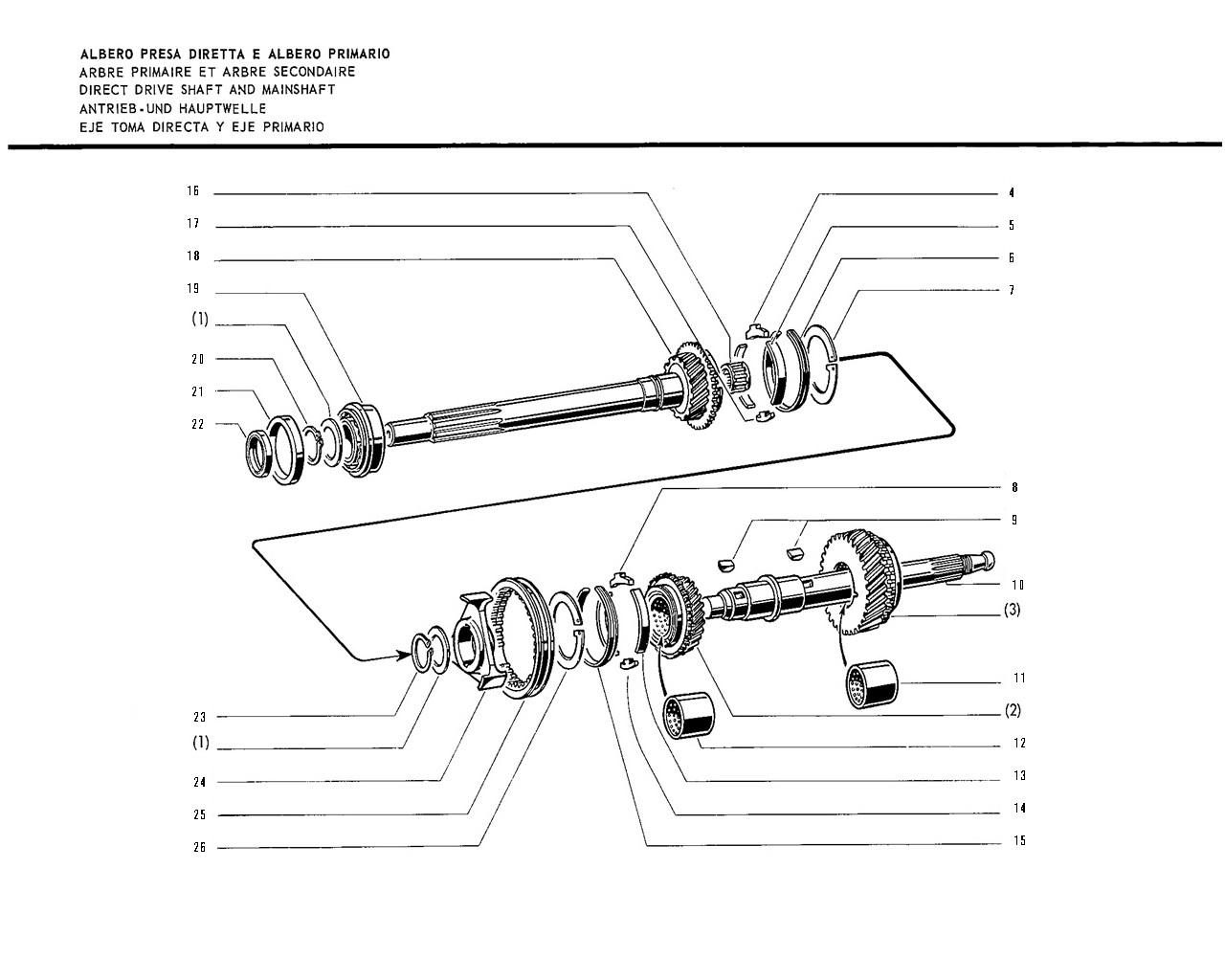 ALBERO PRESA DIRETTA E ALBERO PRIMARIO
ARBRE PRIMAIRE ET ARBRE SECONDAIRE
DIRECT DRIVE SHAFT AND MAINSHAFT
ANTRIEB-UND HAUPTWELLE
EJE TOMA DIRECTA Y EJE PRIMARIO

16
17
18
19
(1)
20
21
22
4
5
6
7
8
9
10
(3)
11
(2)
12
13
14
15
23
(1)
24
25
26