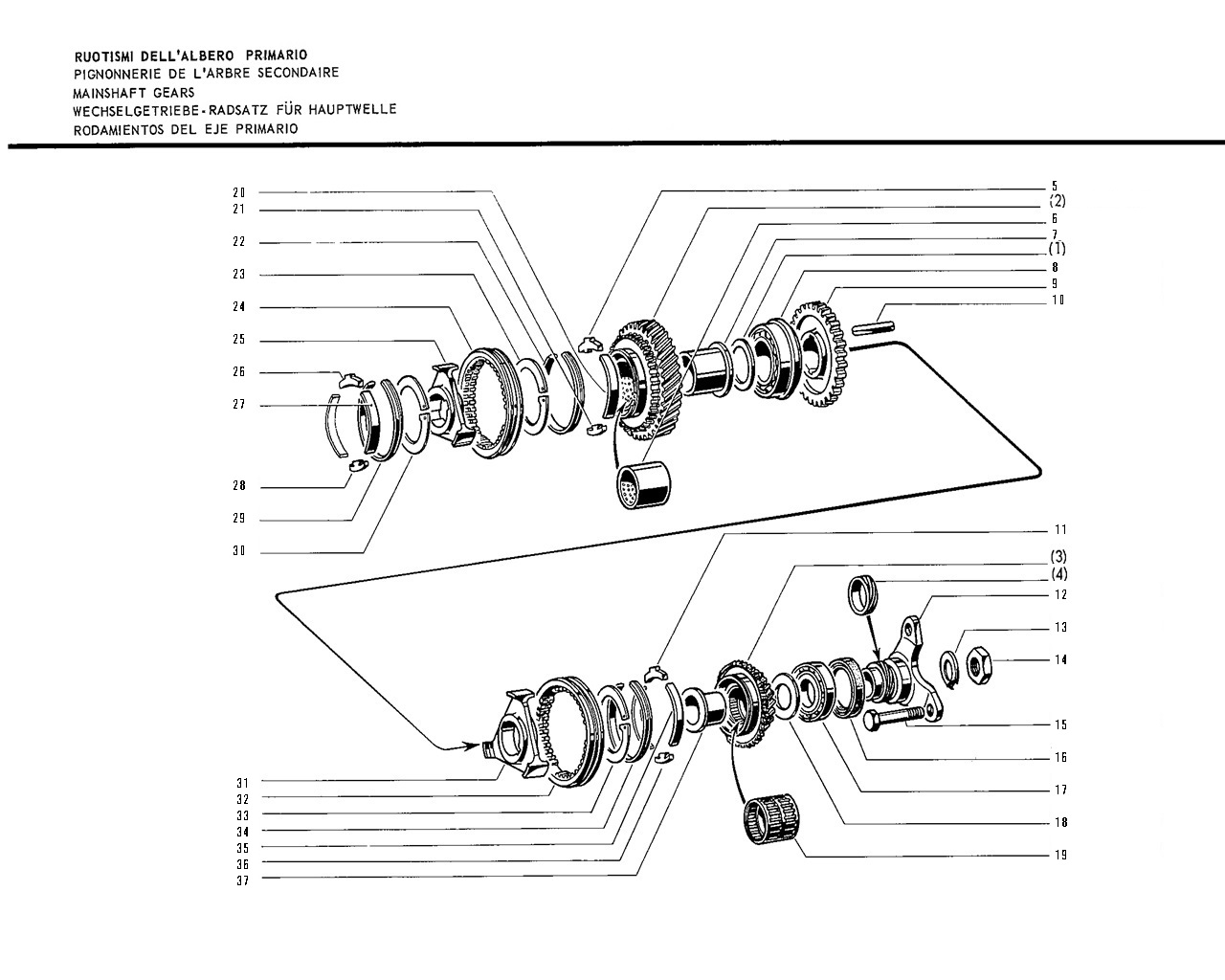 RUOTISMI DELL'ALBERO PRIMARIO
PIGNONNERIE DE L'ARBRE SECONDAIRE
MAINSHAFT GEARS
WECHSELGETRIEBE-RADSATZ FÜR HAUPTWELLE
RODAMIENTOS DEL EJE PRIMARIO

20
21
22
23
24
25
26
27
28
29
30

5
(2)
6
7
(1)
8
9
10

11
(3)
(4)
12
13
14
15
16
17
18
19

31
32
33
34
35
36
37