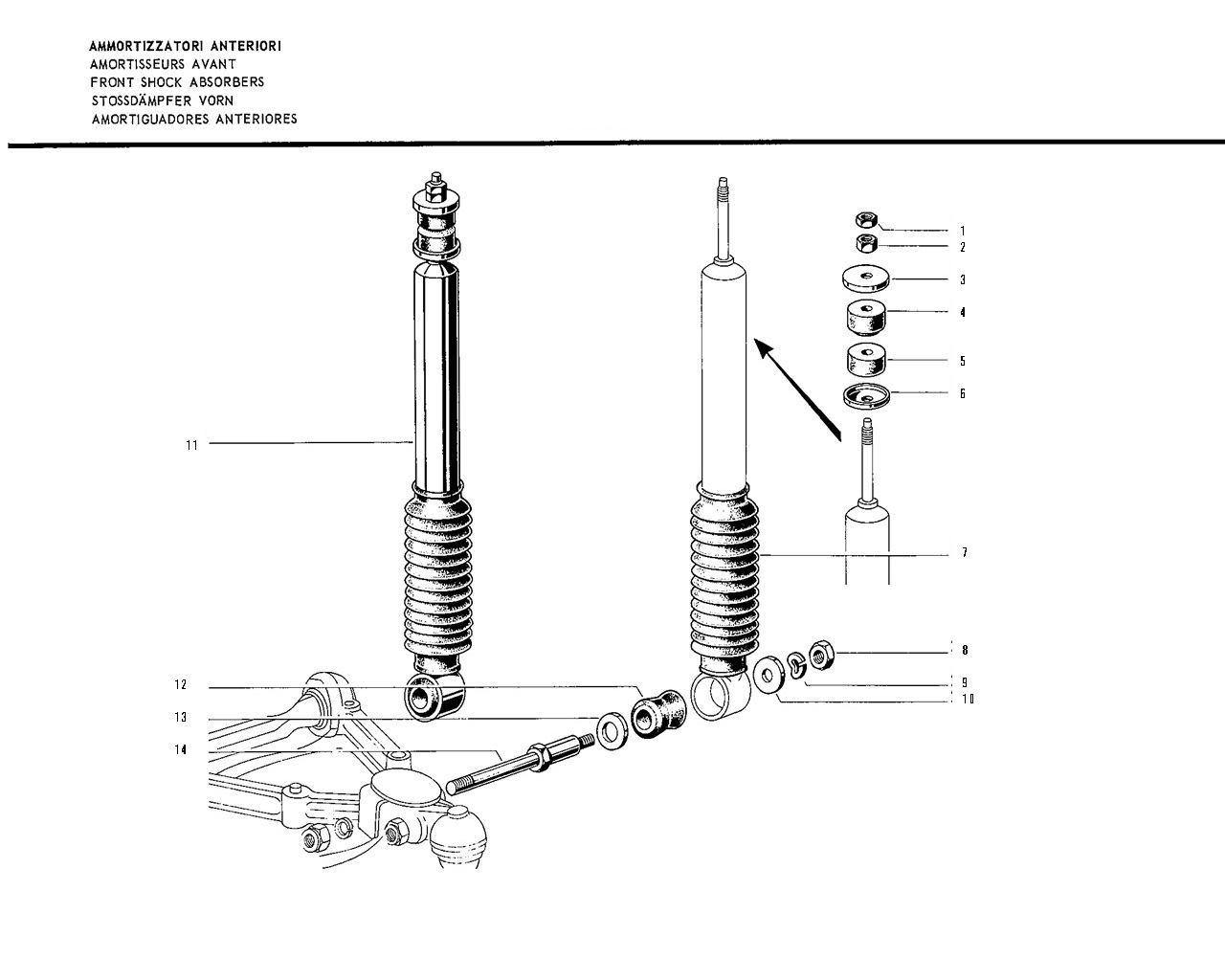 AMMORTIZZATORI ANTERIORI
AMORTISSEURS AVANT
FRONT SHOCK ABSORBERS
STOSSDÄMPFER VORN
AMORTIGUADORES ANTERIORES

1
2
3
4
5
6
11
7
8
9
10
12
13
14