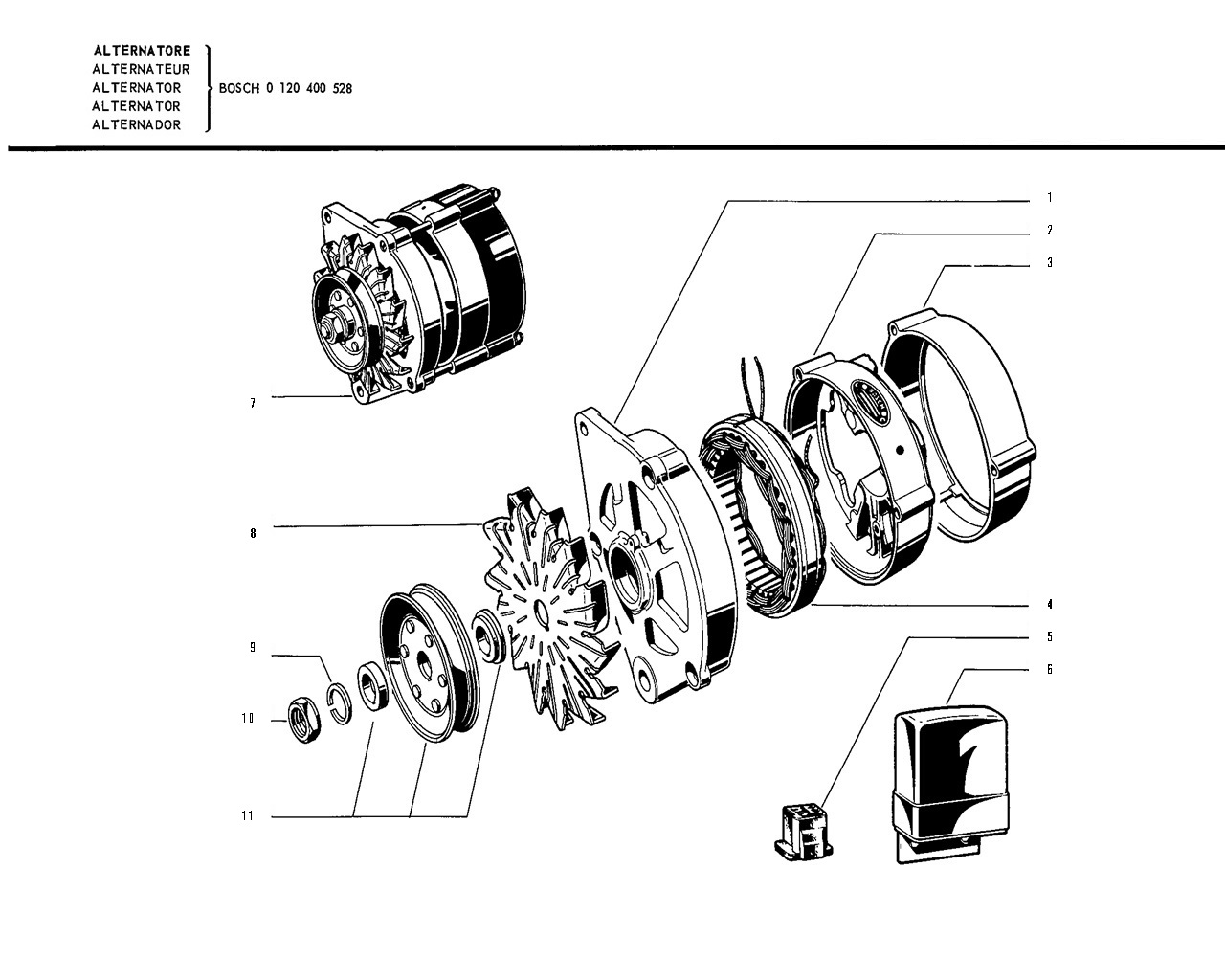 ALTERNATORE
ALTERNATEUR
ALTERNATOR
ALTERNATOR
ALTERNADOR

BOSCH 0 120 400 528

1
2
3
7
8
4
5
6
9
10
11