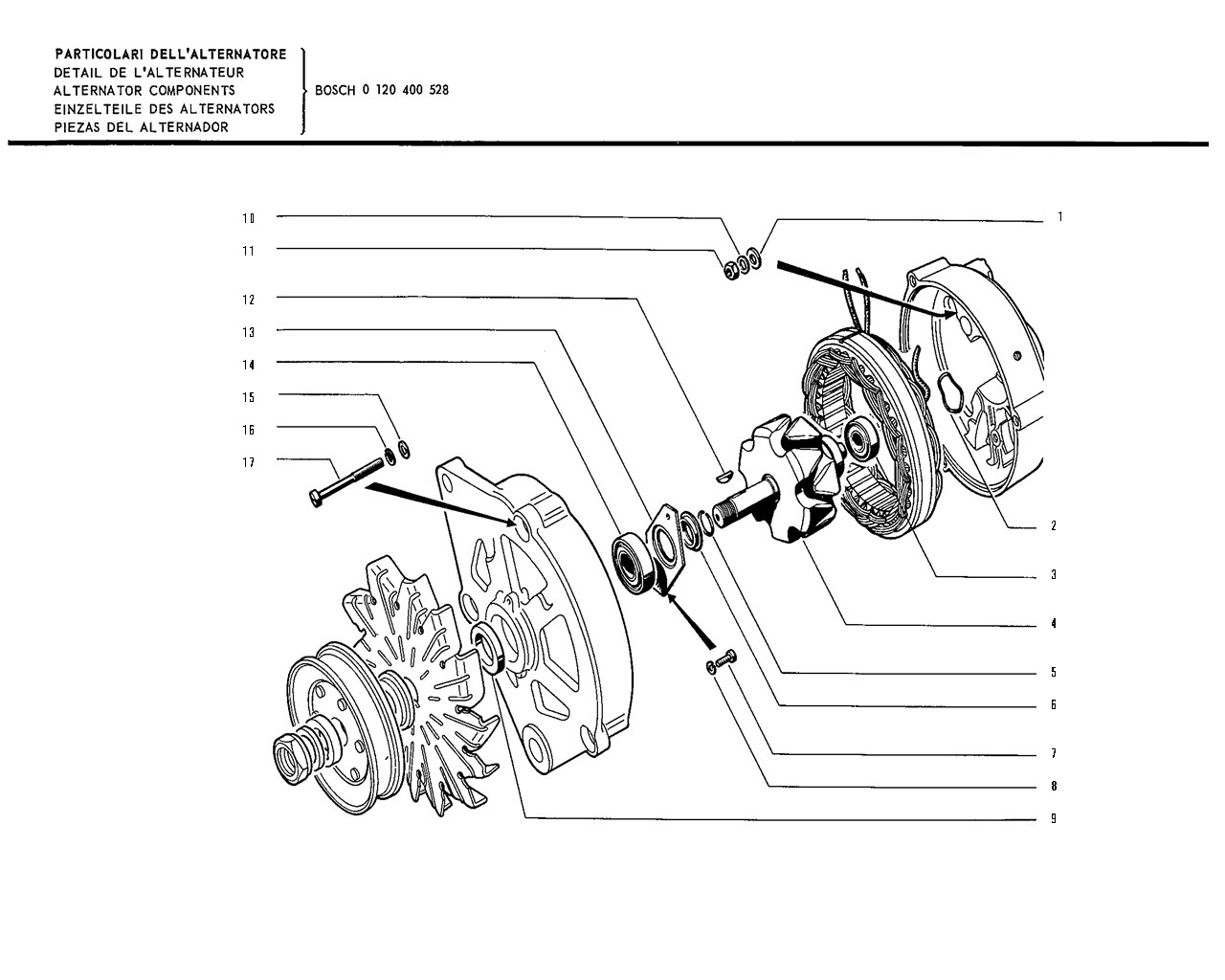 PARTICOLARI DELL'ALTERNATORE
DETAIL DE L'ALTERNATEUR
ALTERNATOR COMPONENTS
EINZELTEILE DES ALTERNATORS
PIEZAS DEL ALTERNADOR

BOSCH 0 120 400 528

10
11
12
13
14
15
16
17
1
2
3
4
5
6
7
8
9