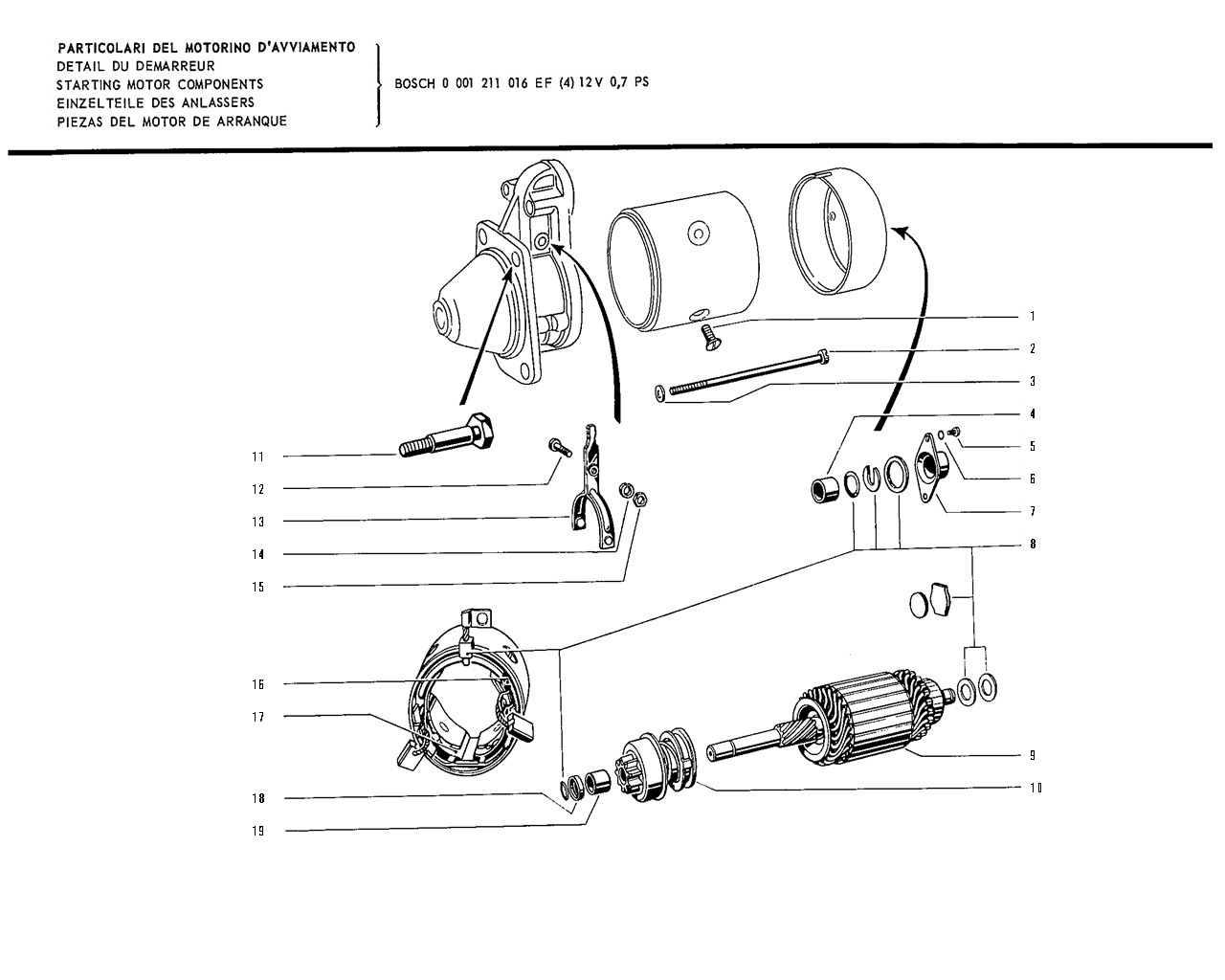 PARTICOLARI DEL MOTORINO D'AVVIAMENTO
DETAIL DU DEMARREUR
STARTING MOTOR COMPONENTS
EINZELTEILE DES ANLASSERS
PIEZAS DEL MOTOR DE ARRANQUE

BOSCH 0 001 211 016 EF (4) 12 V 0,7 PS

1
2
3
4
5
6
7
8
9
10
11
12
13
14
15
16
17
18
19