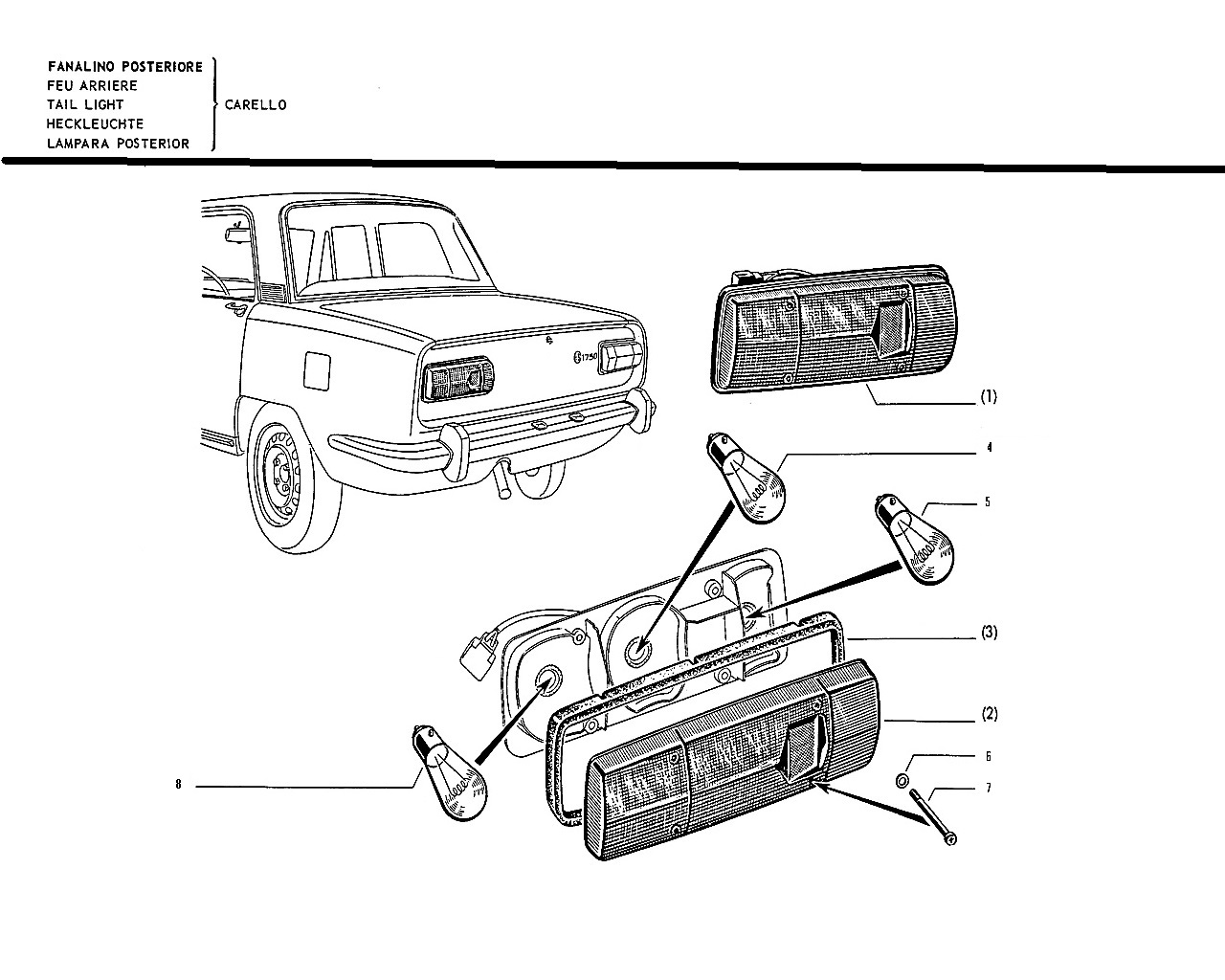 FANALINO POSTERIORE
FEU ARRIERE
TAIL LIGHT
HECKLEUCHTE
LAMPARA POSTERIOR

CARELLO

1750

(1)

4

5

(3)

(2)

6

7

8