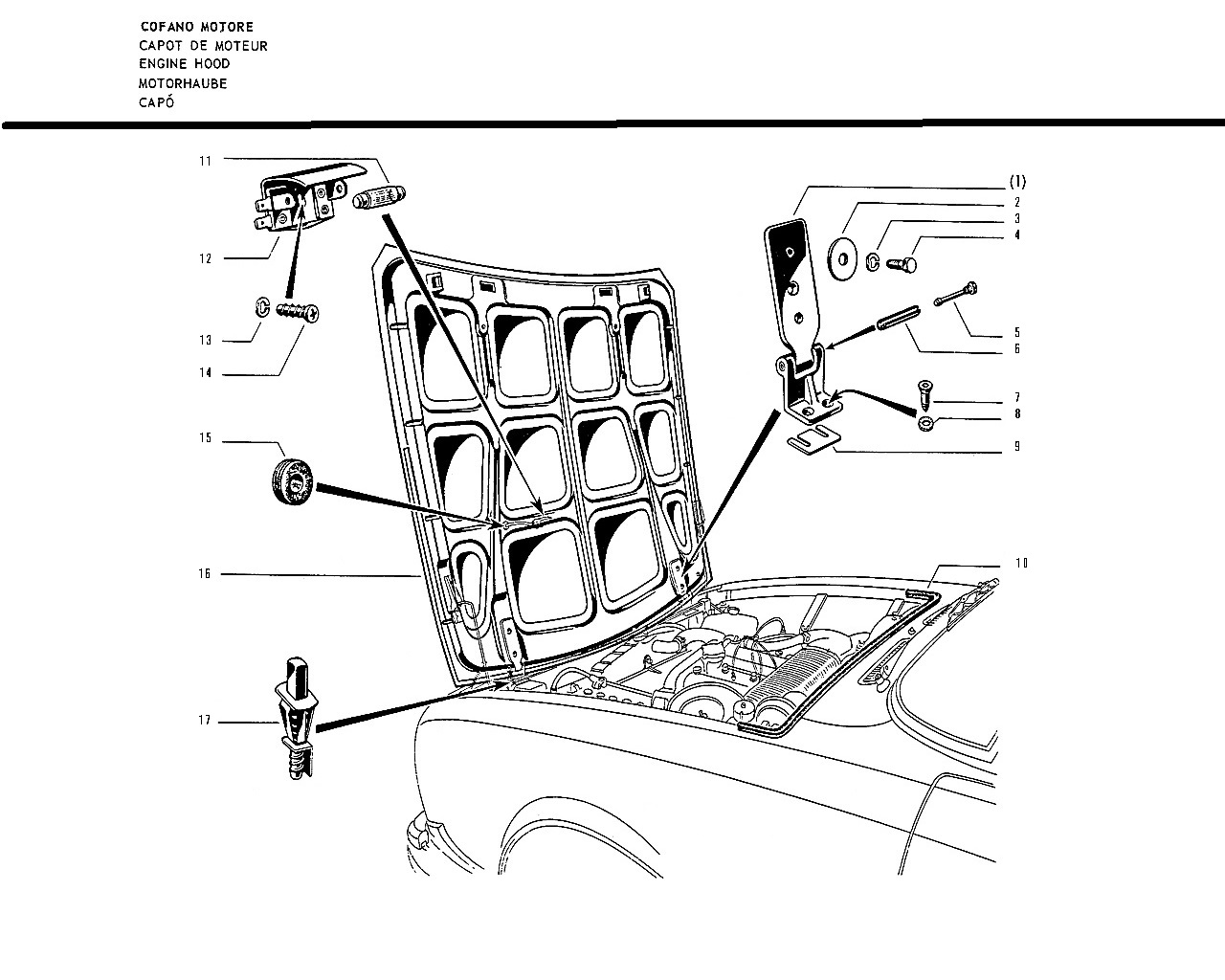 COFANO MOTORE
CAPOT DE MOTEUR
ENGINE HOOD
MOTORHAUBE
CAPÓ

11
12
13
14
15
16
17
(1)
2
3
4
5
6
7
8
9
10