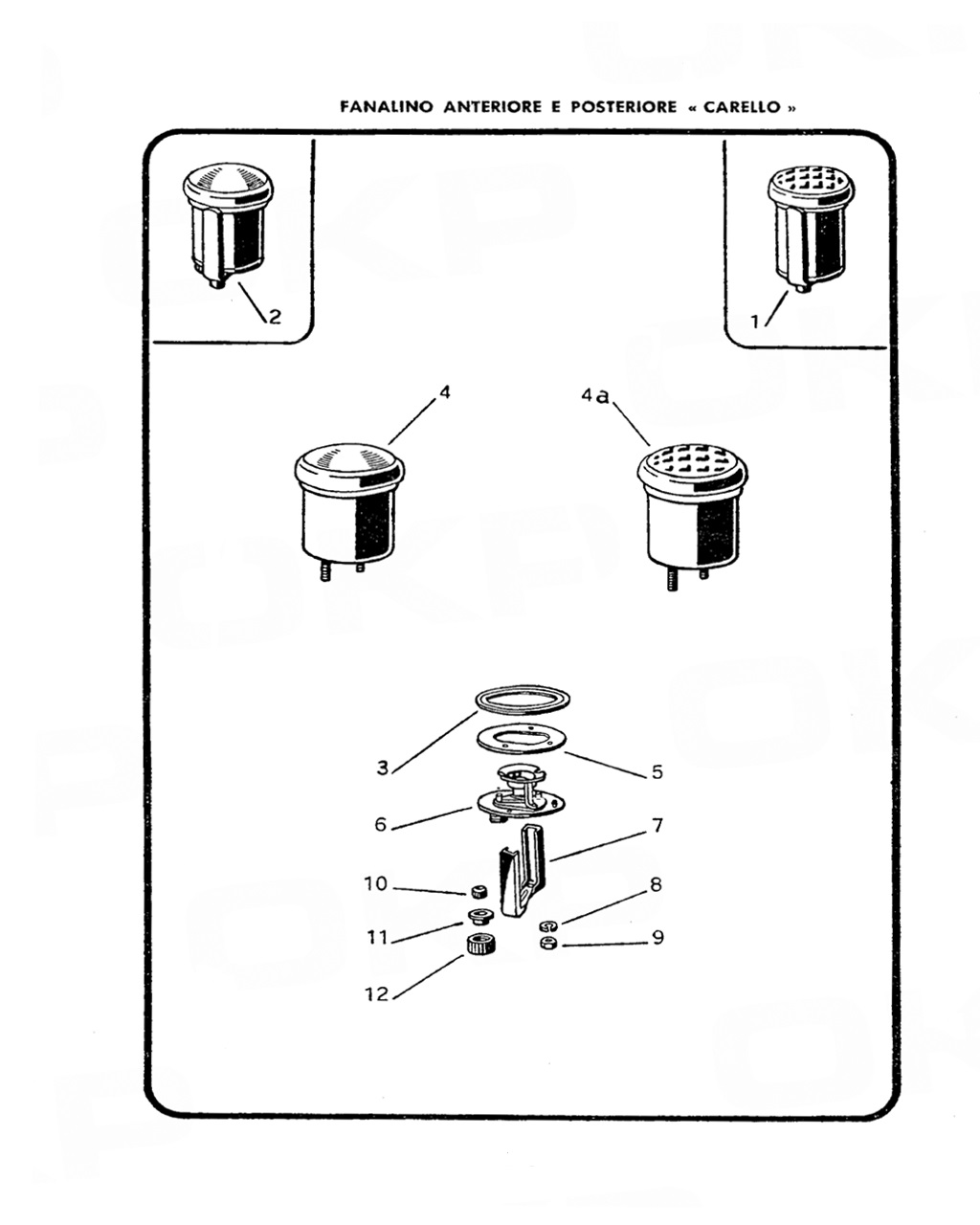 FANALINO ANTERIORE E POSTERIORE « CARELLO »

2

1

4

4a

3

5

6

7

10

8

11

9

12