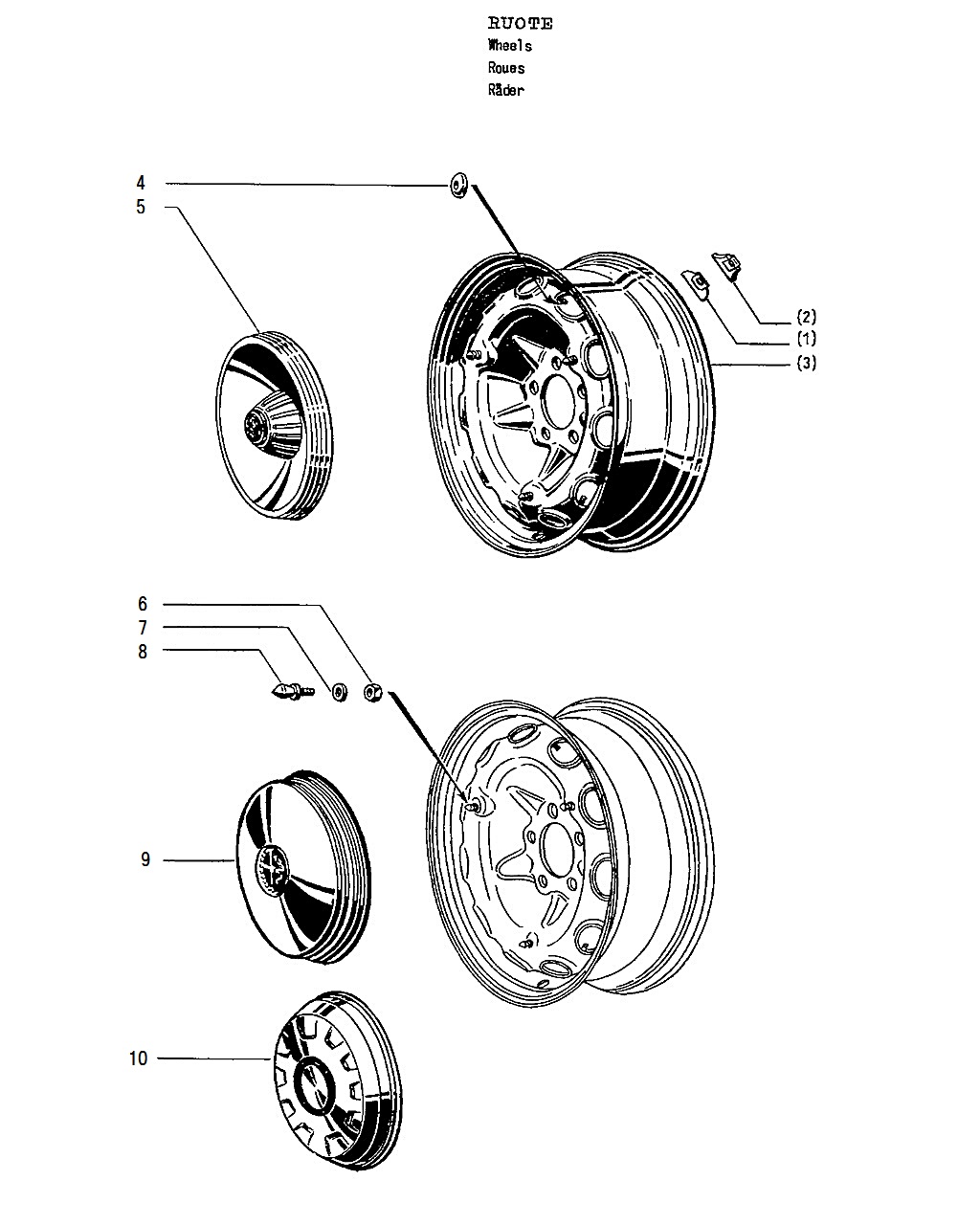 RUOTE
Wheels
Roues
Räder

4
5
(2)
(1)
(3)
6
7
8
9
10