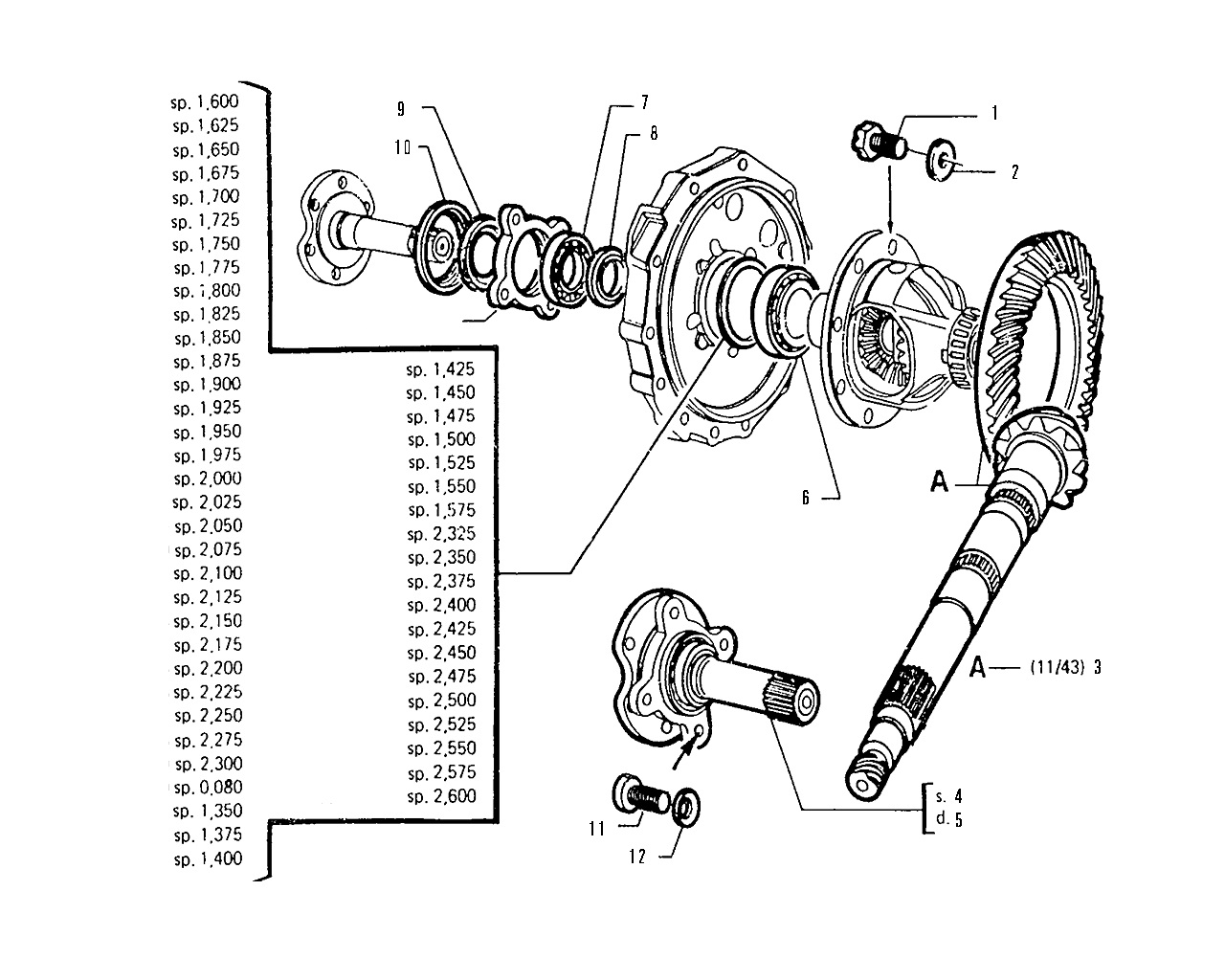 sp. 1,600
sp. 1,625
sp. 1,650
sp. 1,675
sp. 1,700
sp. 1,725
sp. 1,750
sp. 1,775
sp. 1,800
sp. 1,825
sp. 1,850
sp. 1,875
sp. 1,900
sp. 1,925
sp. 1,950
sp. 1,975
sp. 2,000
sp. 2,025
sp. 2,050
sp. 2,075
sp. 2,100
sp. 2,125
sp. 2,150
sp. 2,175
sp. 2,200
sp. 2,225
sp. 2,250
sp. 2,275
sp. 2,300
sp. 0,080
sp. 1,350
sp. 1,375
sp. 1,400

sp. 1,425
sp. 1,450
sp. 1,475
sp. 1,500
sp. 1,525
sp. 1,550
sp. 1,575
sp. 2,325
sp. 2,350
sp. 2,375
sp. 2,400
sp. 2,425
sp. 2,450
sp. 2,475
sp. 2,500
sp. 2,525
sp. 2,550
sp. 2,575
sp. 2,600

9
10
7
8
1
2
6
A
A (11/43) 3
s. 4
d. 5
11
12