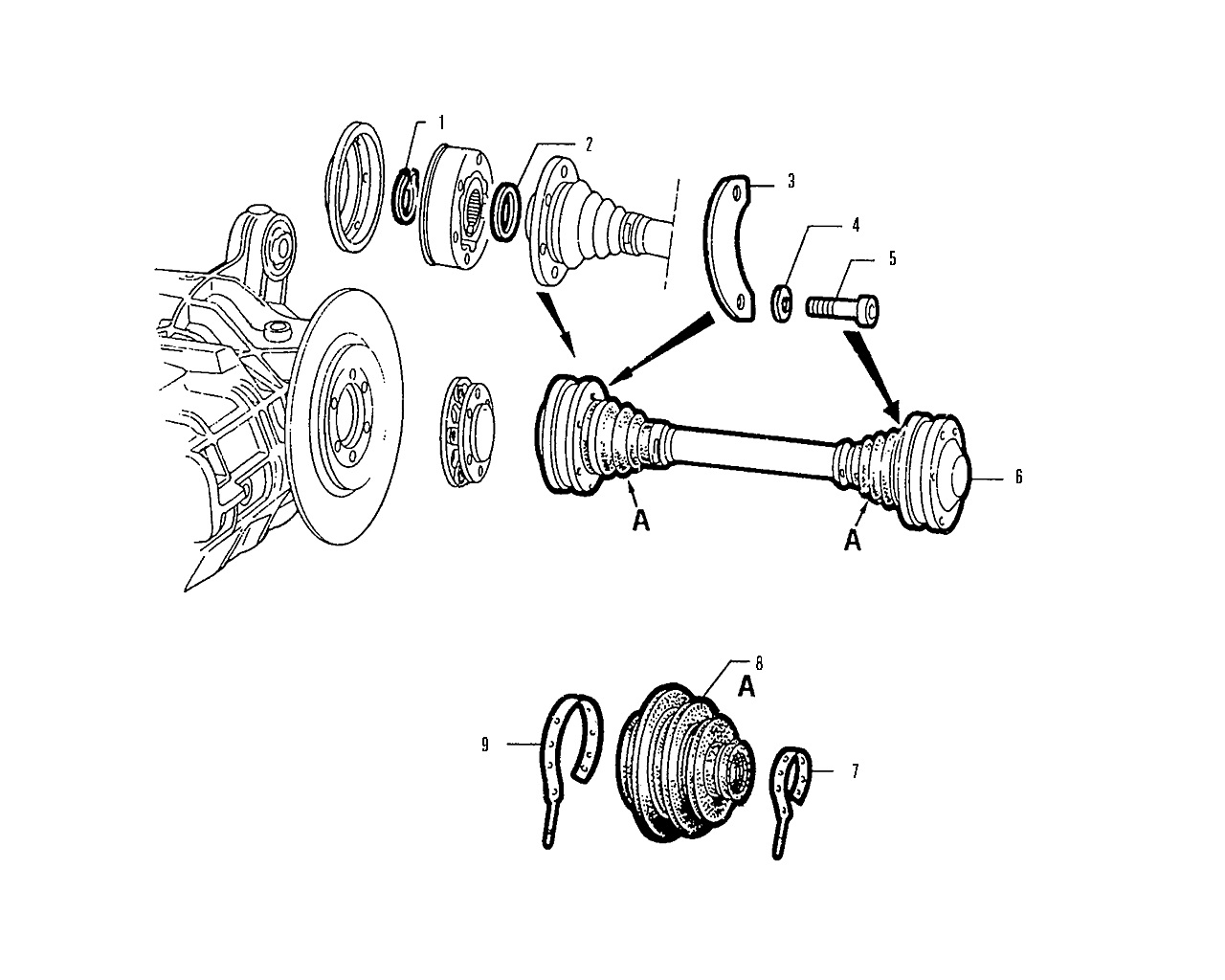 1
2
3
4
5
6
A
A
8
A
9
7