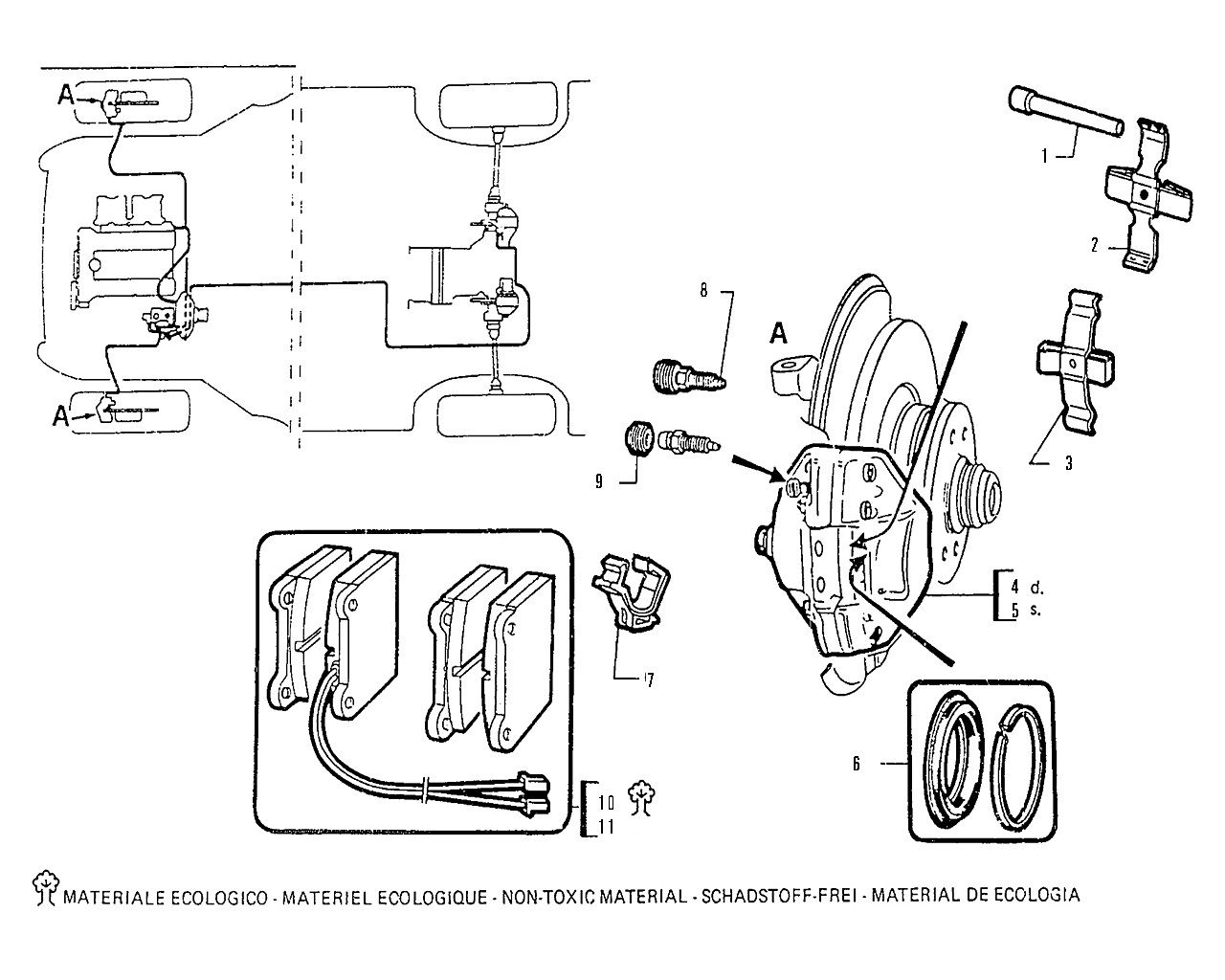 A
A
1
2
8
A
3
9
4 d.
5 s.
7
6
10
11
MATERIALE ECOLOGICO - MATERIEL ECOLOGIQUE - NON-TOXIC MATERIAL - SCHADSTOFF-FREI - MATERIAL DE ECOLOGIA