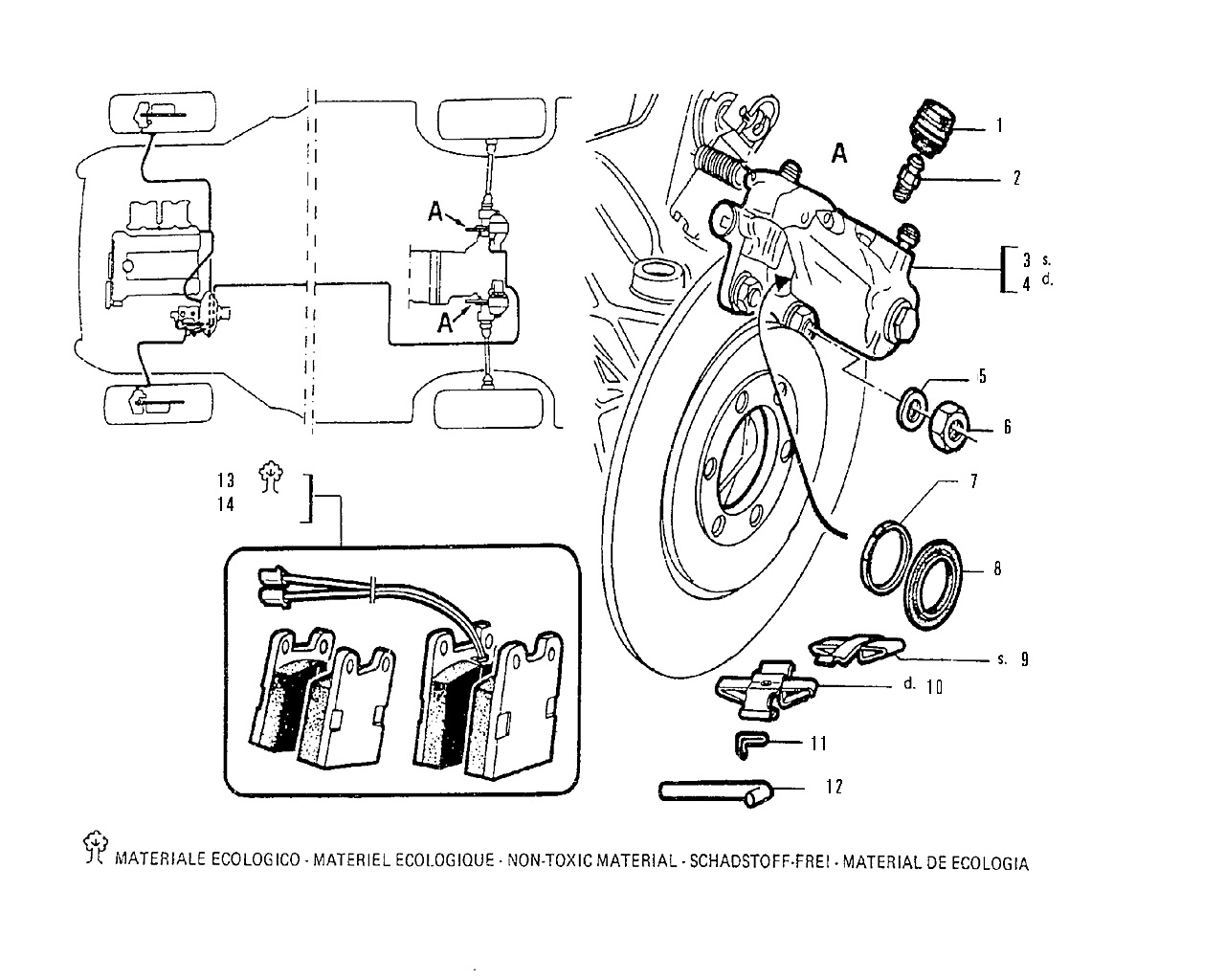 A

A

A

1

2

3 s.
4 d.

5

6

7

8

s. 9

d. 10

11

12

13
14

MATERIALE ECOLOGICO - MATERIEL ECOLOGIQUE - NON-TOXIC MATERIAL - SCHADSTOFF-FREI - MATERIAL DE ECOLOGIA