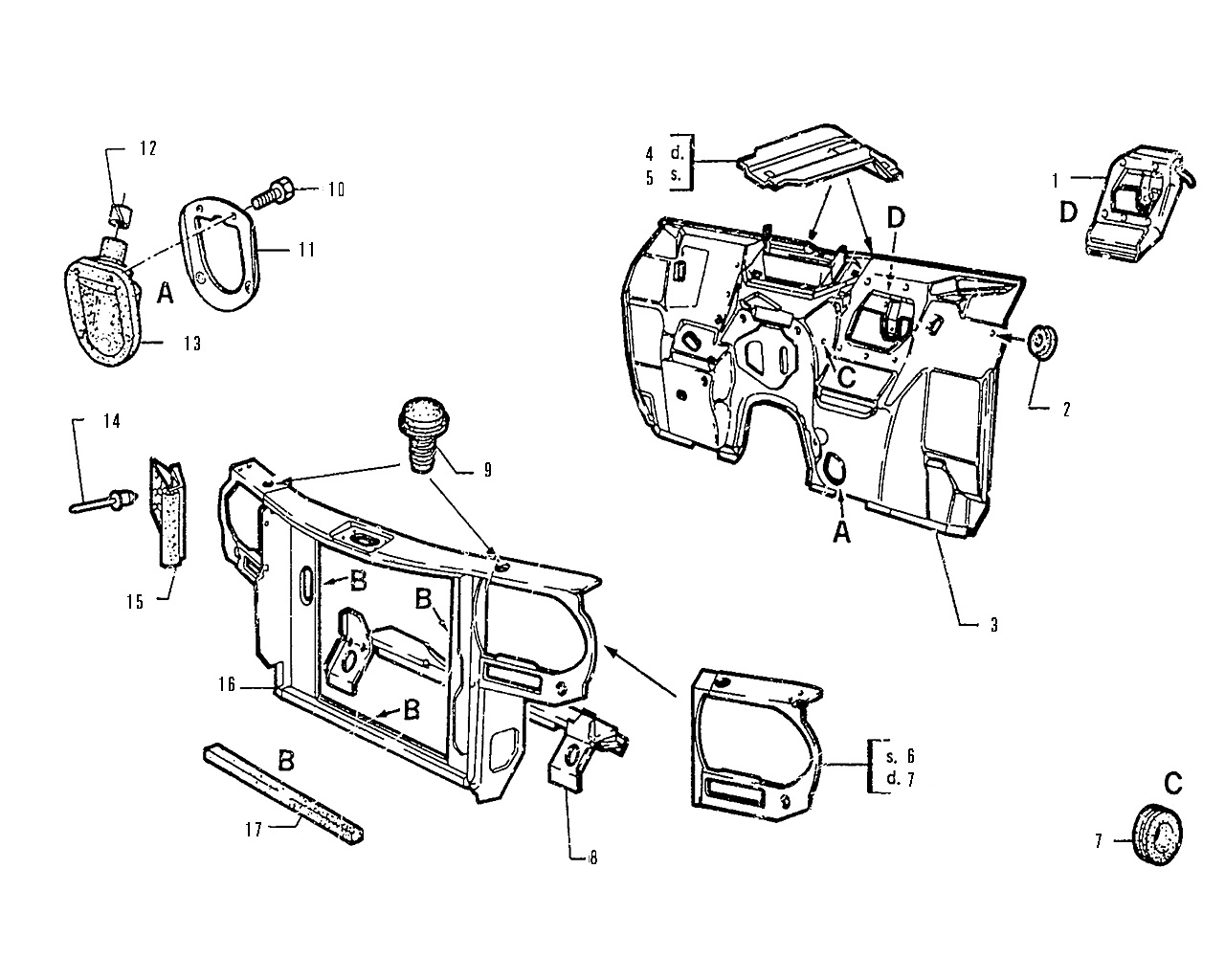 12
10
11
A
13
4 d.
5 s.
1
D
D
C
2
A
3
14
15
9
B
B
B
16
B
17
8
s. 6
d. 7
C
7