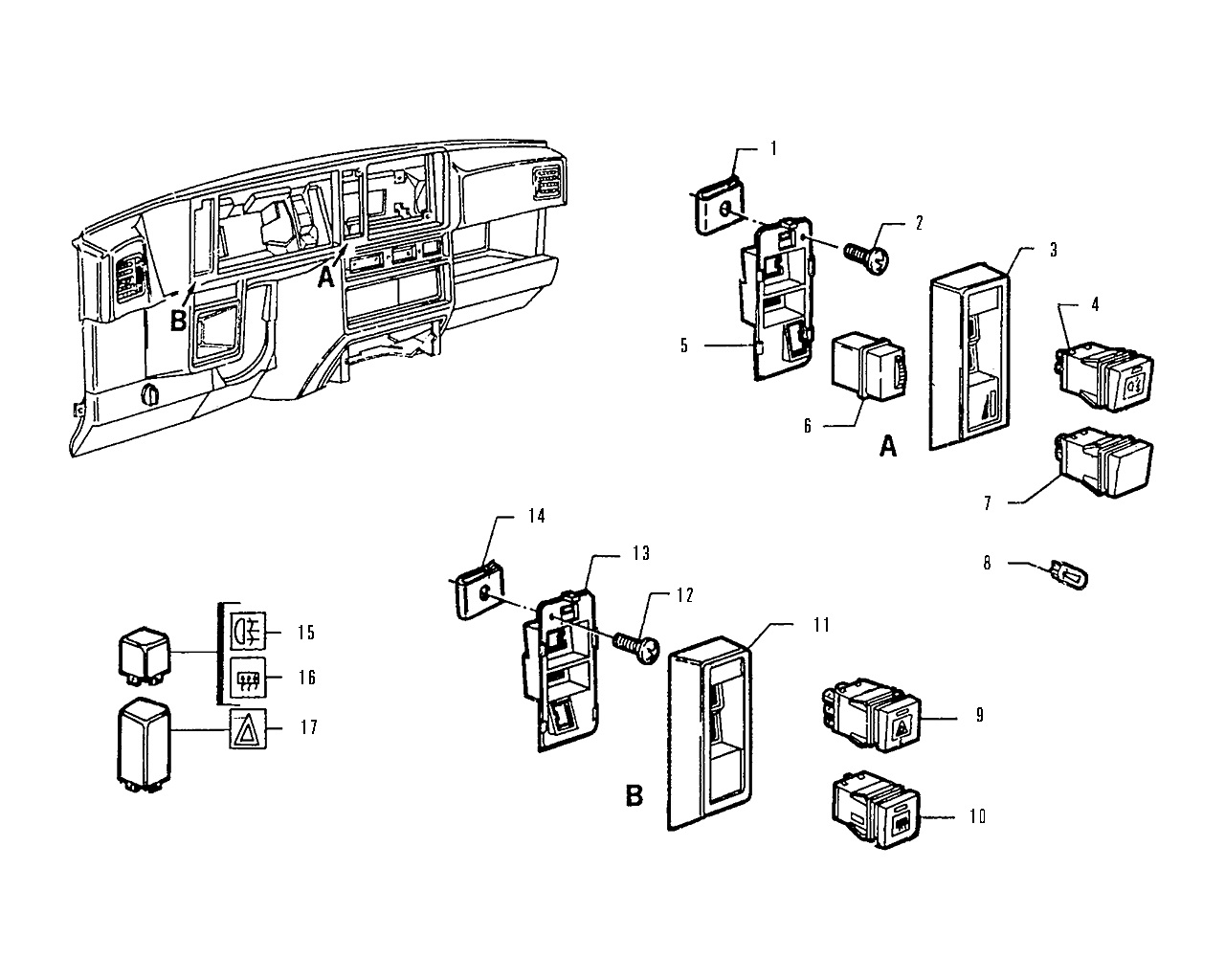 A
B
1
2
3
4
5
6
A
7
8
14
13
12
11
15
16
17
9
B
10