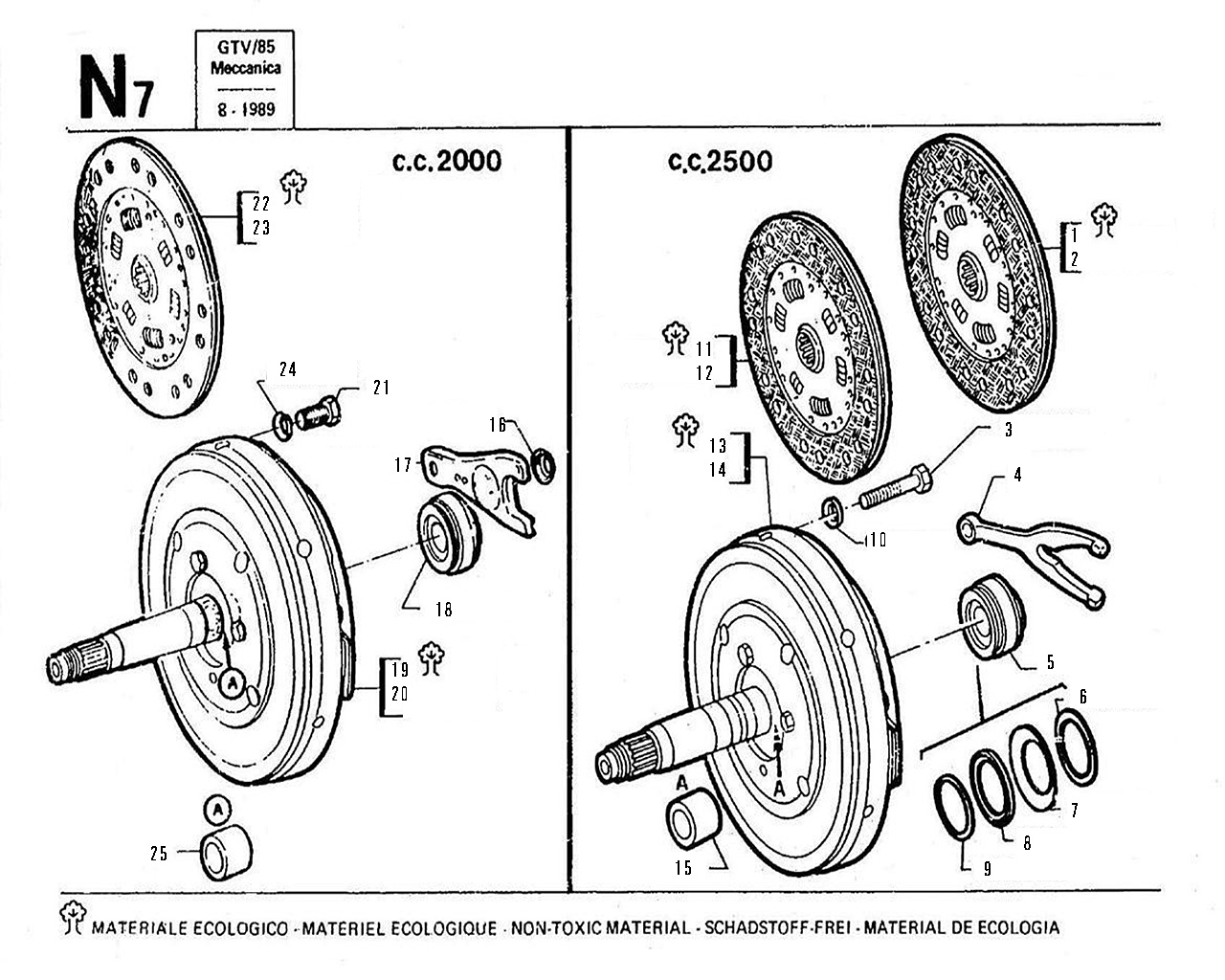 N7

GTV/85
Meccanica

8 - 1989

c.c.2000

22
23
24
21
16
17
18
19
20
A
A
25

c.c.2500

1
2
11
12
13
14
3
4
10
5
6
7
8
9
A
A
15

MATERIALE ECOLOGICO - MATERIEL ECOLOGIQUE - NON-TOXIC MATERIAL - SCHADSTOFF-FREI - MATERIAL DE ECOLOGIA