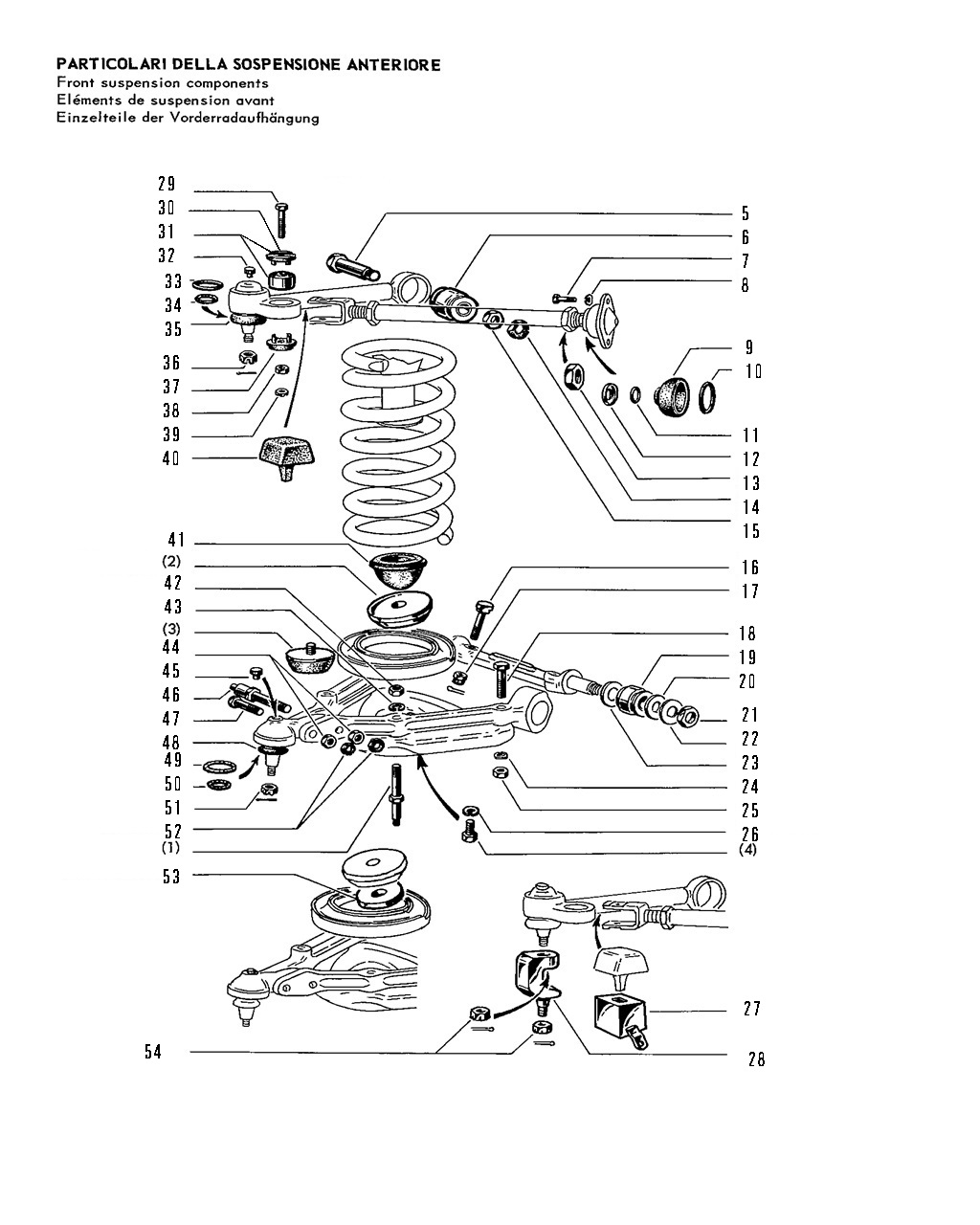 PARTICOLARI DELLA SOSPENSIONE ANTERIORE
Front suspension components
Eléments de suspension avant
Einzelteile der Vorderradaufhängung

29
30
31
32
33
34
35
36
37
38
39
40
41
(2)
42
43
(3)
44
45
46
47
48
49
50
51
52
(1)
53
54

5
6
7
8
9
10
11
12
13
14
15
16
17
18
19
20
21
22
23
24
25
26
(4)
27
28