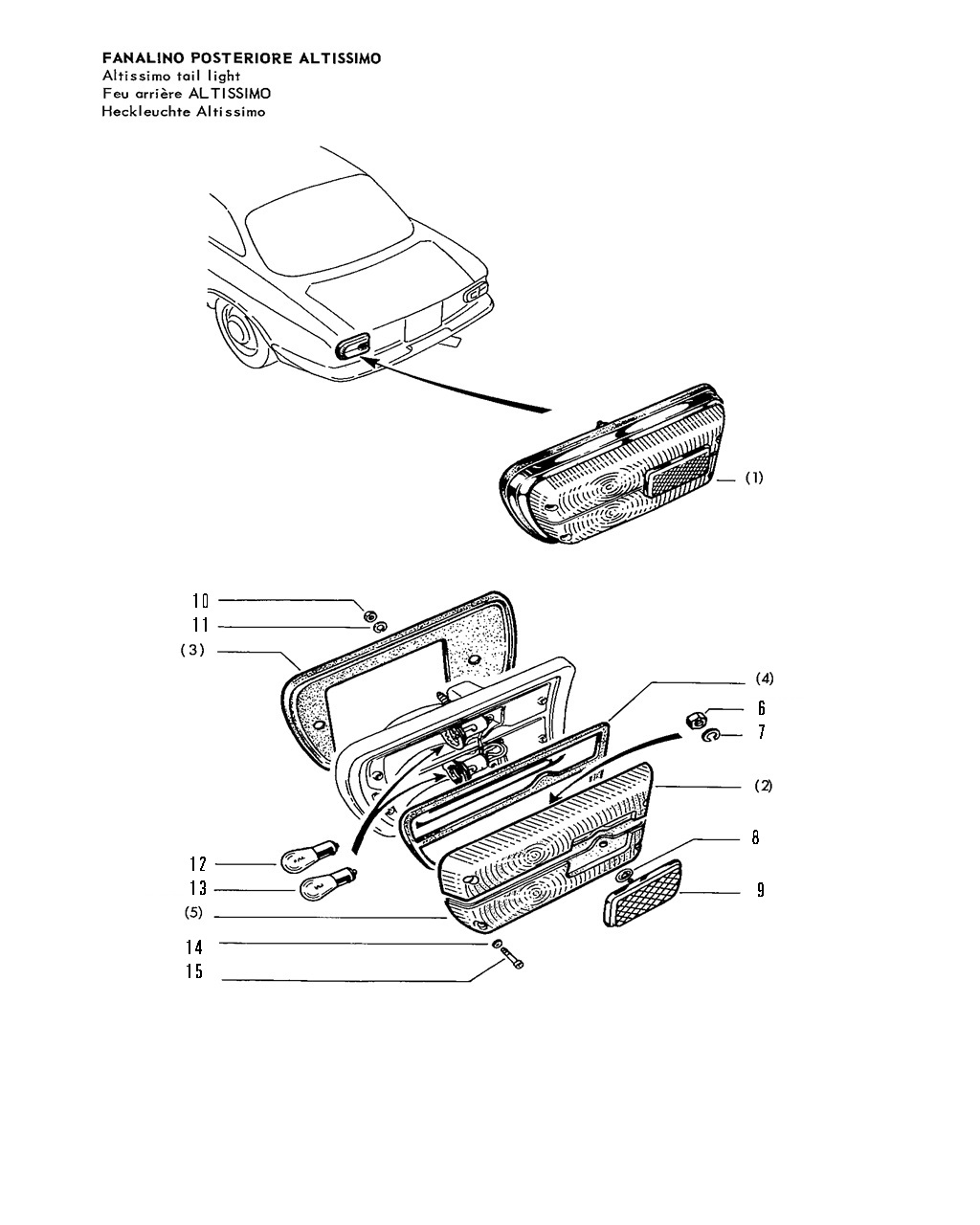 FANALINO POSTERIORE ALTISSIMO
Altissimo tail light
Feu arrière ALTISSIMO
Heckleuchte Altissimo

(1)

10
11
(3)
(4)
6
7
(2)
8
9
12
13
(5)
14
15