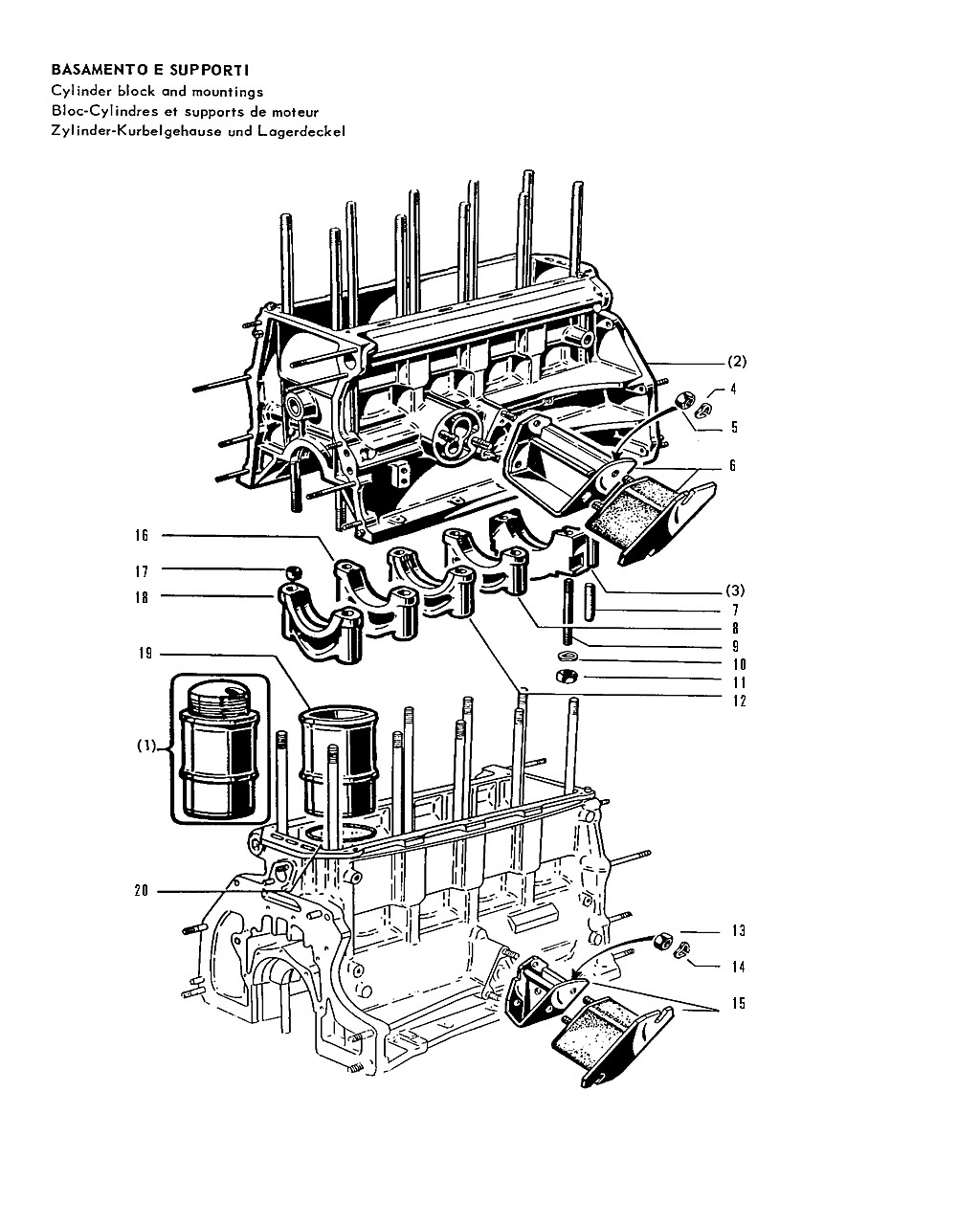 BASAMENTO E SUPPORTI
Cylinder block and mountings
Bloc-Cylindres et supports de moteur
Zylinder-Kurbelgehause und Lagerdeckel

(2)
4
5
6
16
17
18
(3)
7
8
9
10
11
12
19
(1)
20
13
14
15