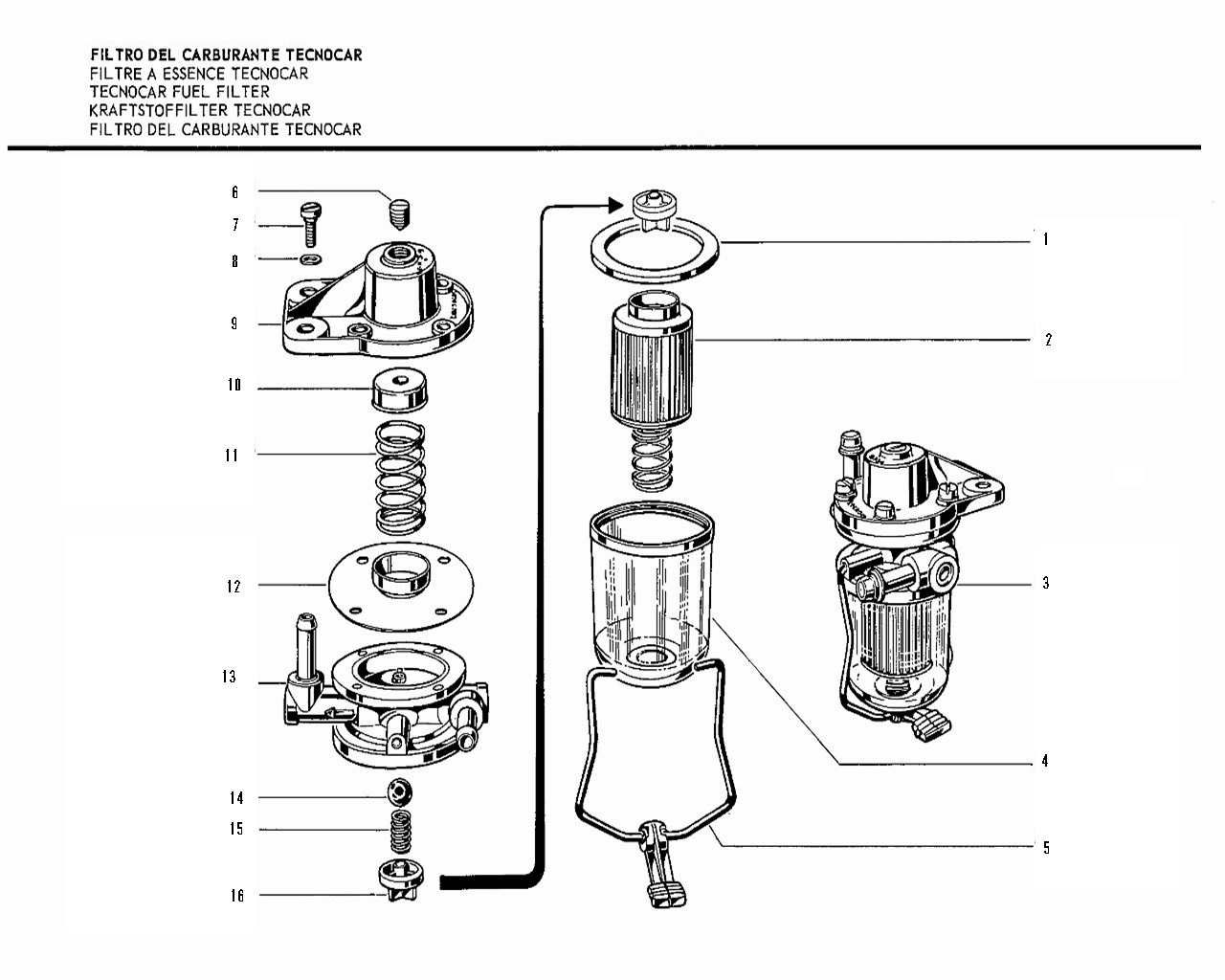 FILTRO DEL CARBURANTE TECNOCAR
FILTRE A ESSENCE TECNOCAR
TECNOCAR FUEL FILTER
KRAFTSTOFFILTER TECNOCAR
FILTRO DEL CARBURANTE TECNOCAR

6
7
8
9
10
11
12
13
14
15
16
1
2
3
4
5