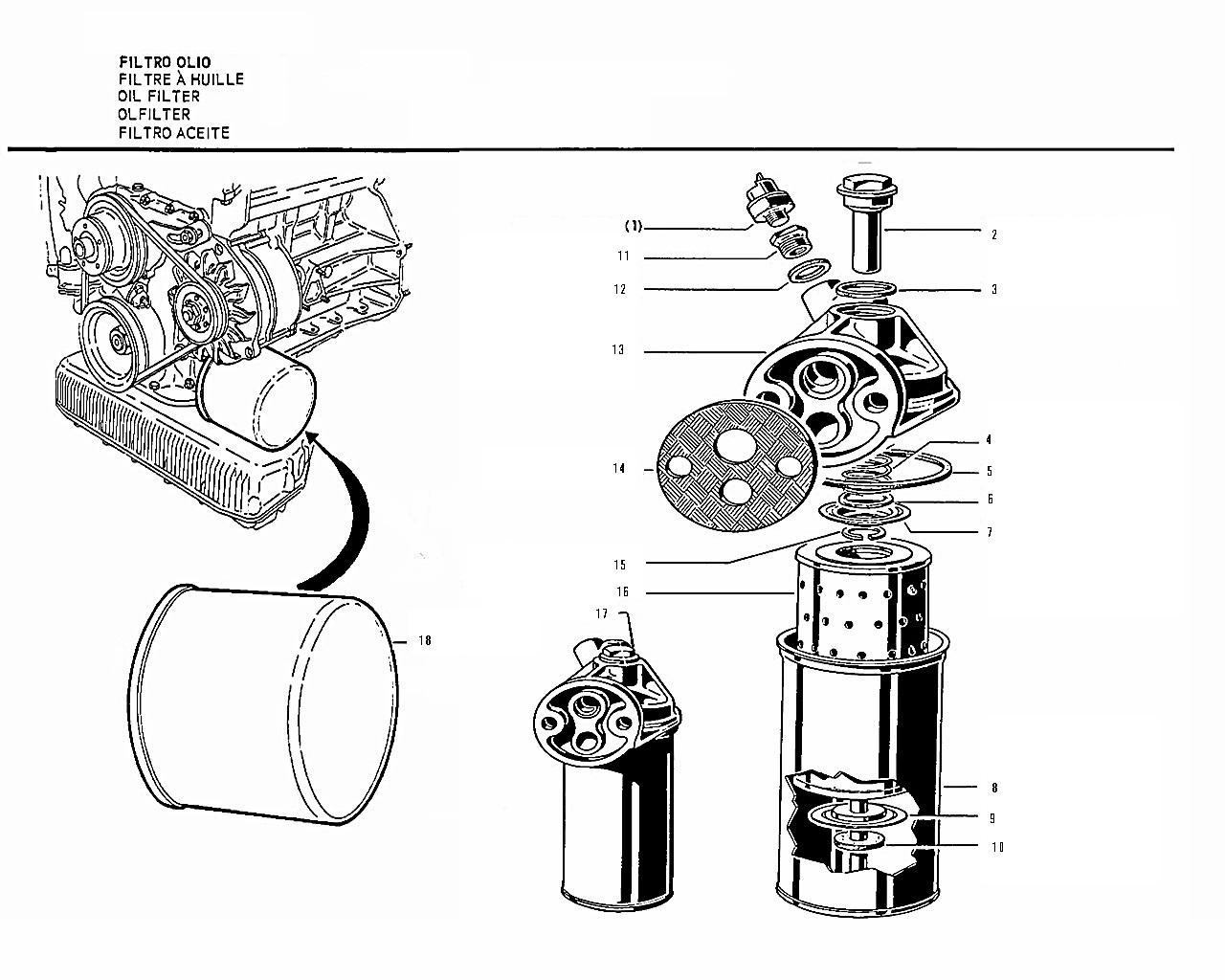 FILTRO OLIO
FILTRE À HUILLE
OIL FILTER
OLFILTER
FILTRO ACEITE

(1)
11
12
13
14
15
16
17
18
2
3
4
5
6
7
8
9
10