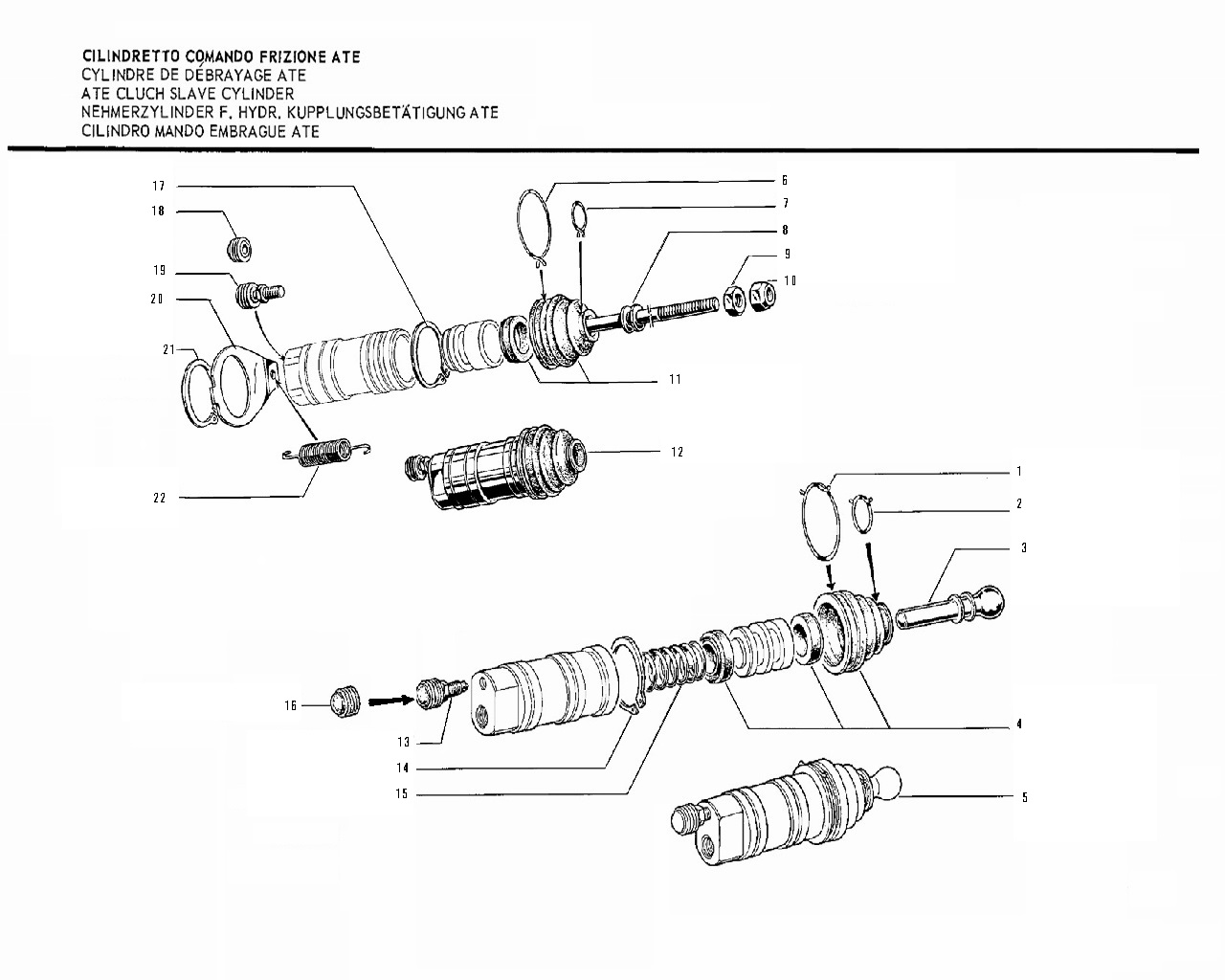 CILINDRETTO COMANDO FRIZIONE ATE
CYLINDRE DE DÉBRAYAGE ATE
ATE CLUCH SLAVE CYLINDER
NEHMERZYLINDER F. HYDR. KUPPLUNGSBETÄTIGUNG ATE
CILINDRO MANDO EMBRAGUE ATE

17
18
19
20
21
22
6
7
8
9
10
11
12
1
2
3
4
5
16
13
14
15