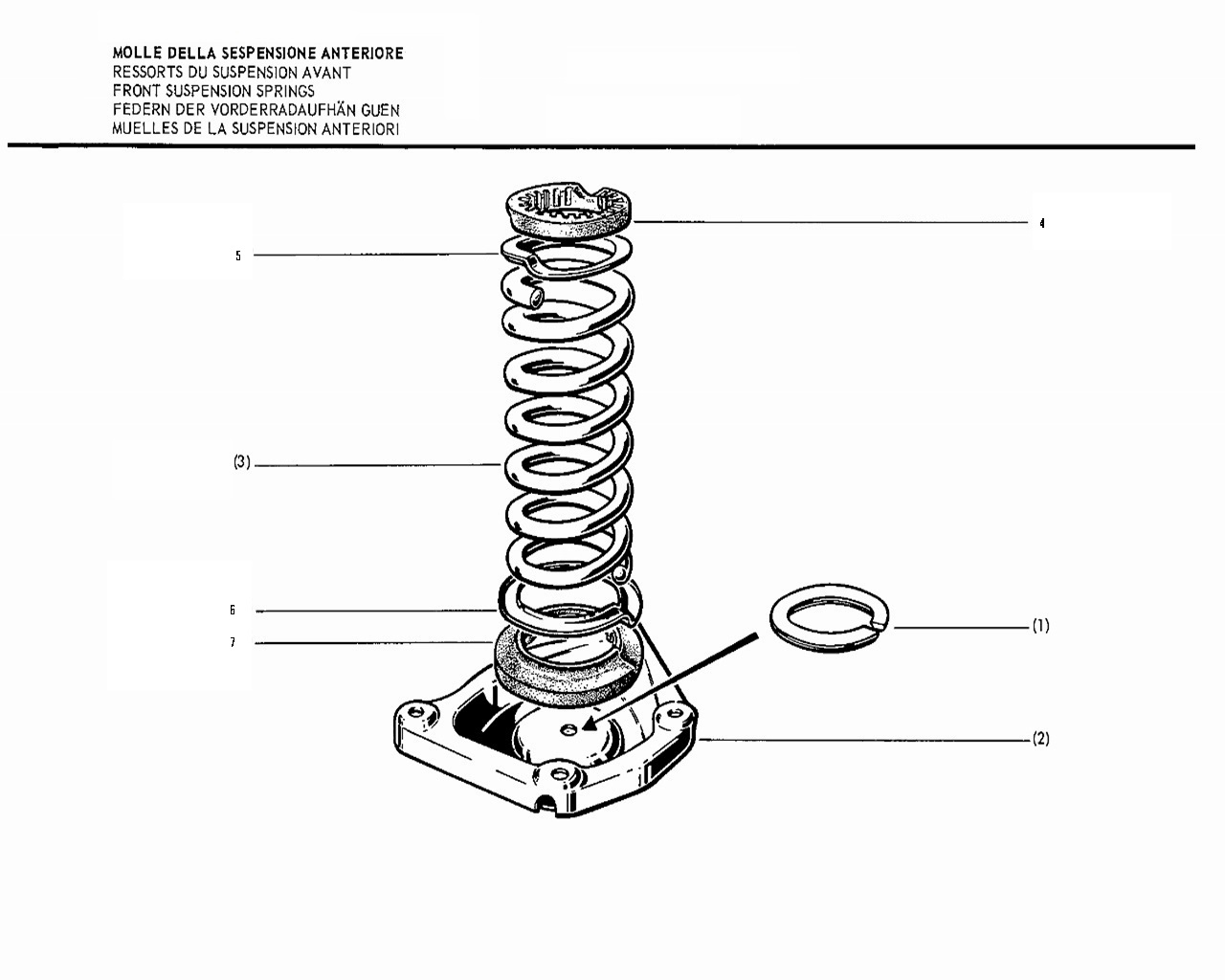 MOLLE DELLA SESPENSIONE ANTERIORE
RESSORTS DU SUSPENSION AVANT
FRONT SUSPENSION SPRINGS
FEDERN DER VORDERRADAUFHÄN GUEN
MUELLES DE LA SUSPENSION ANTERIORI

4
5
(3)
6
7
(1)
(2)