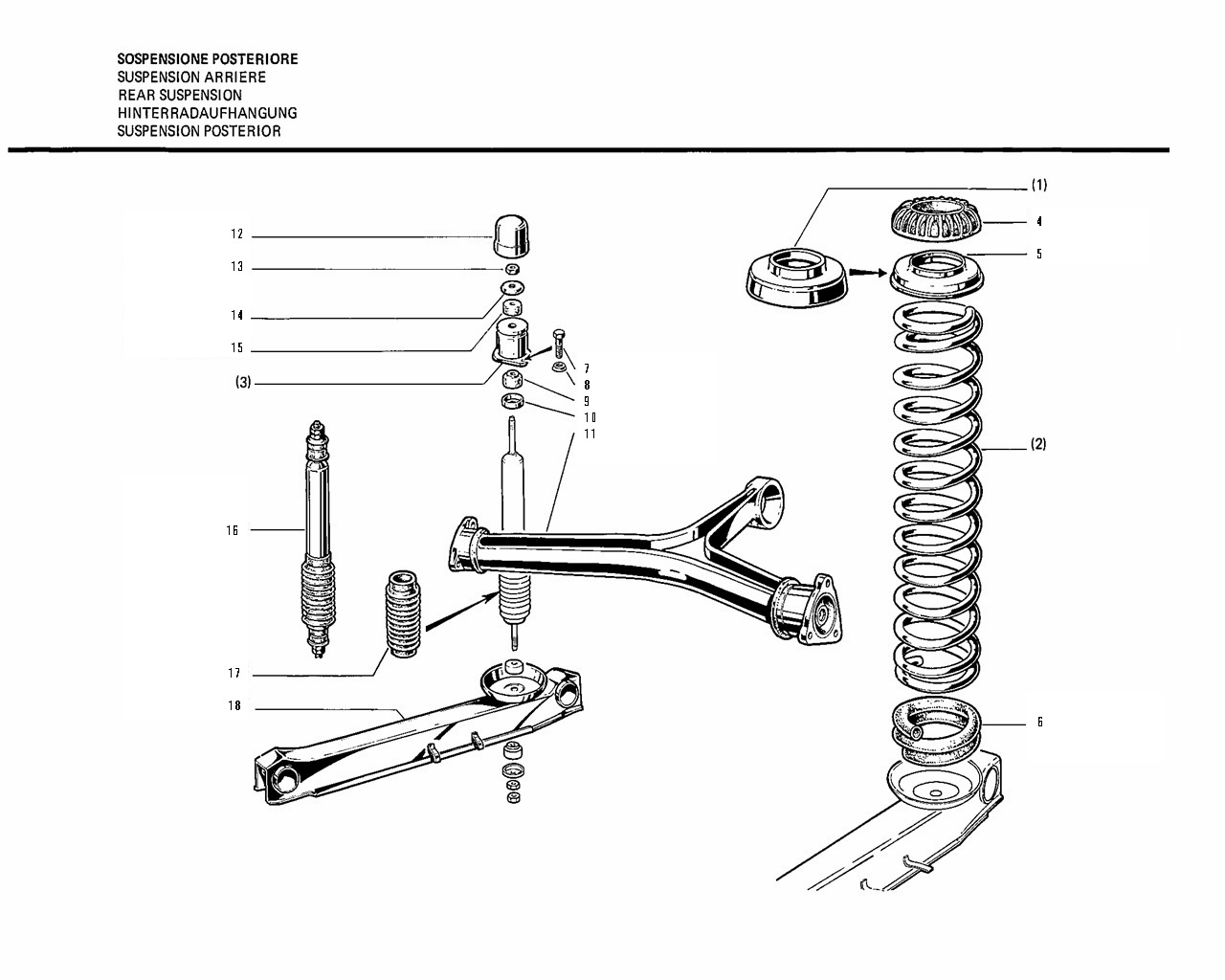 SOSPENSIONE POSTERIORE
SUSPENSION ARRIERE
REAR SUSPENSION
HINTERRADAUFHANGUNG
SUSPENSION POSTERIOR

12
13
14
15
(3)
7
8
9
10
11
16
17
18
(1)
4
5
(2)
6