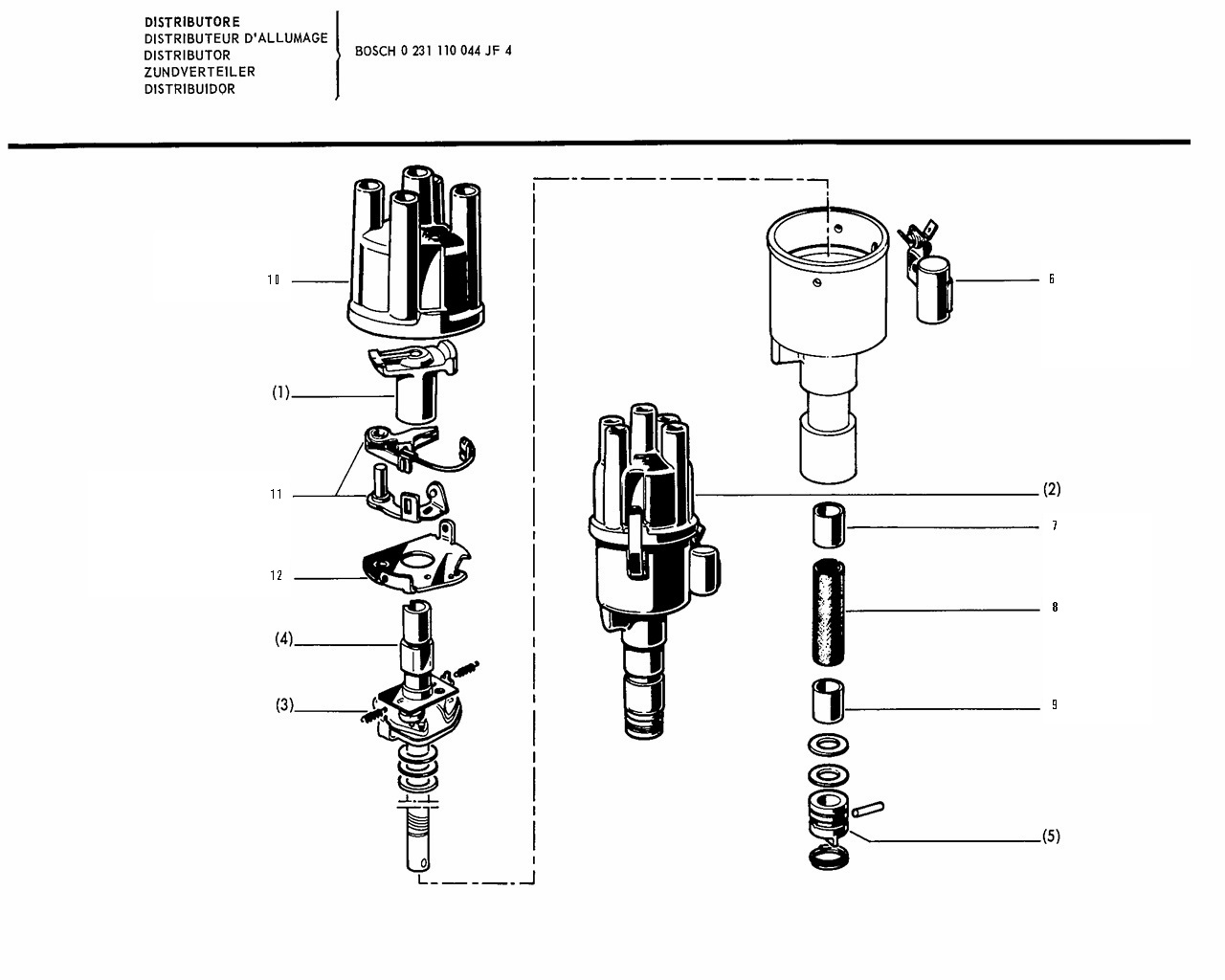 DISTRIBUTORE
DISTRIBUTEUR D'ALLUMAGE
DISTRIBUTOR
ZUNDVERTEILER
DISTRIBUIDOR

BOSCH 0 231 110 044 JF 4

10
(1)
11
12
(4)
(3)
6
(2)
7
8
9
(5)