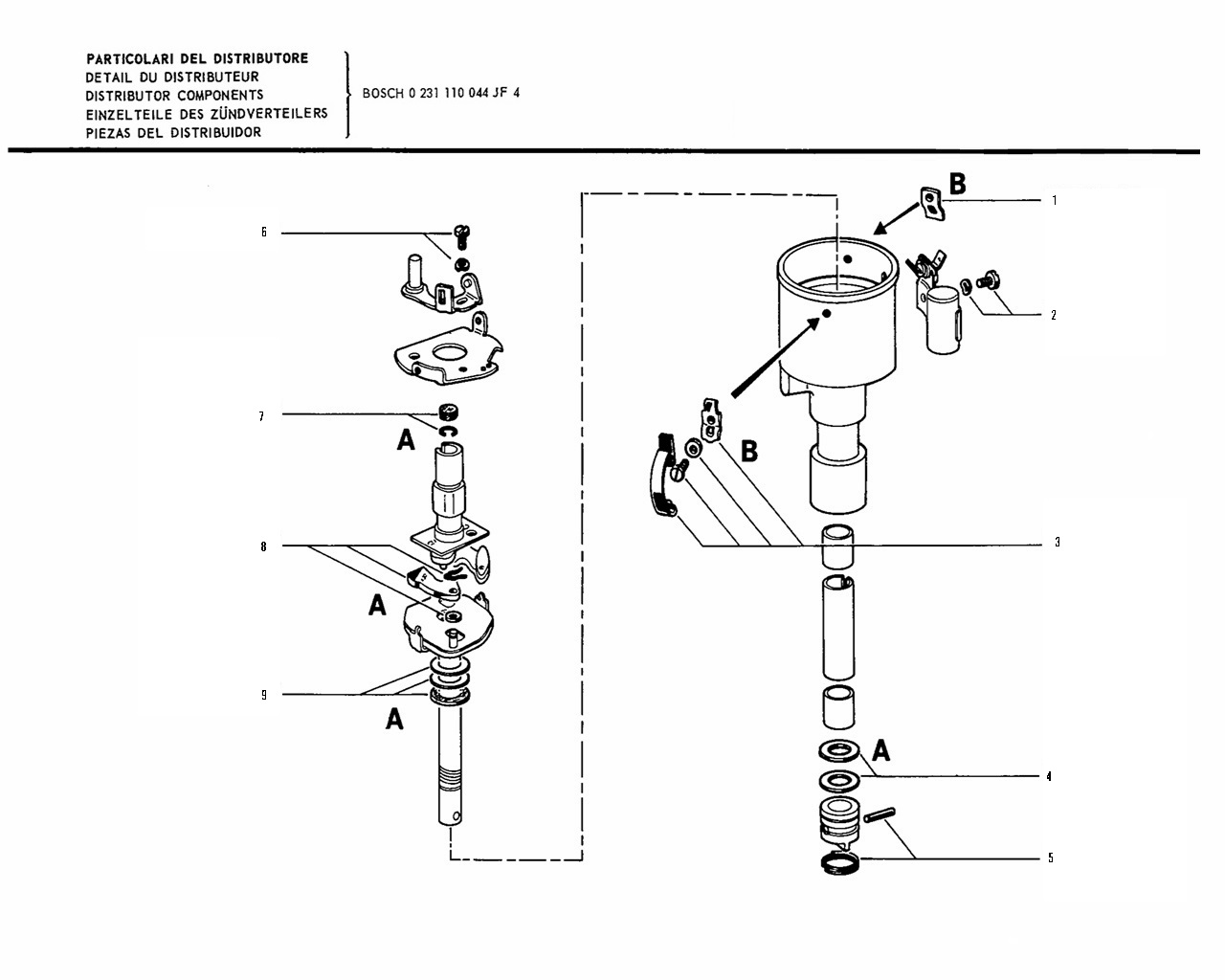 PARTICOLARI DEL DISTRIBUTORE
DETAIL DU DISTRIBUTEUR
DISTRIBUTOR COMPONENTS
EINZELTEILE DES ZÜNDVERTEILERS
PIEZAS DEL DISTRIBUIDOR

BOSCH 0 231 110 044 JF 4

6

7

A

8

A

9

A

B

1

2

B

3

A

4

5