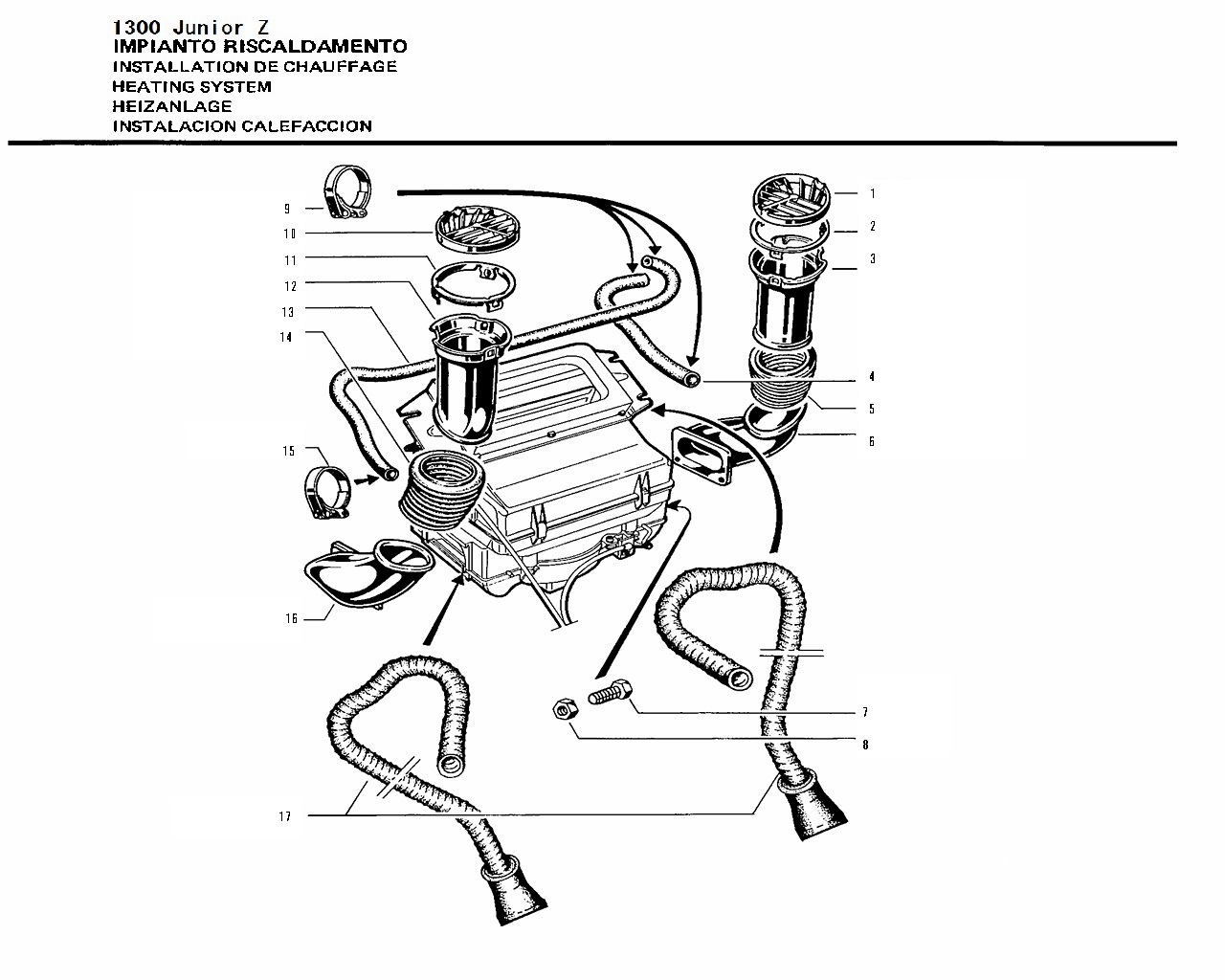 1300 Junior Z
IMPIANTO RISCALDAMENTO
INSTALLATION DE CHAUFFAGE
HEATING SYSTEM
HEIZANLAGE
INSTALACION CALEFACCION

9
10
11
12
13
14
15
16
17
1
2
3
4
5
6
7
8