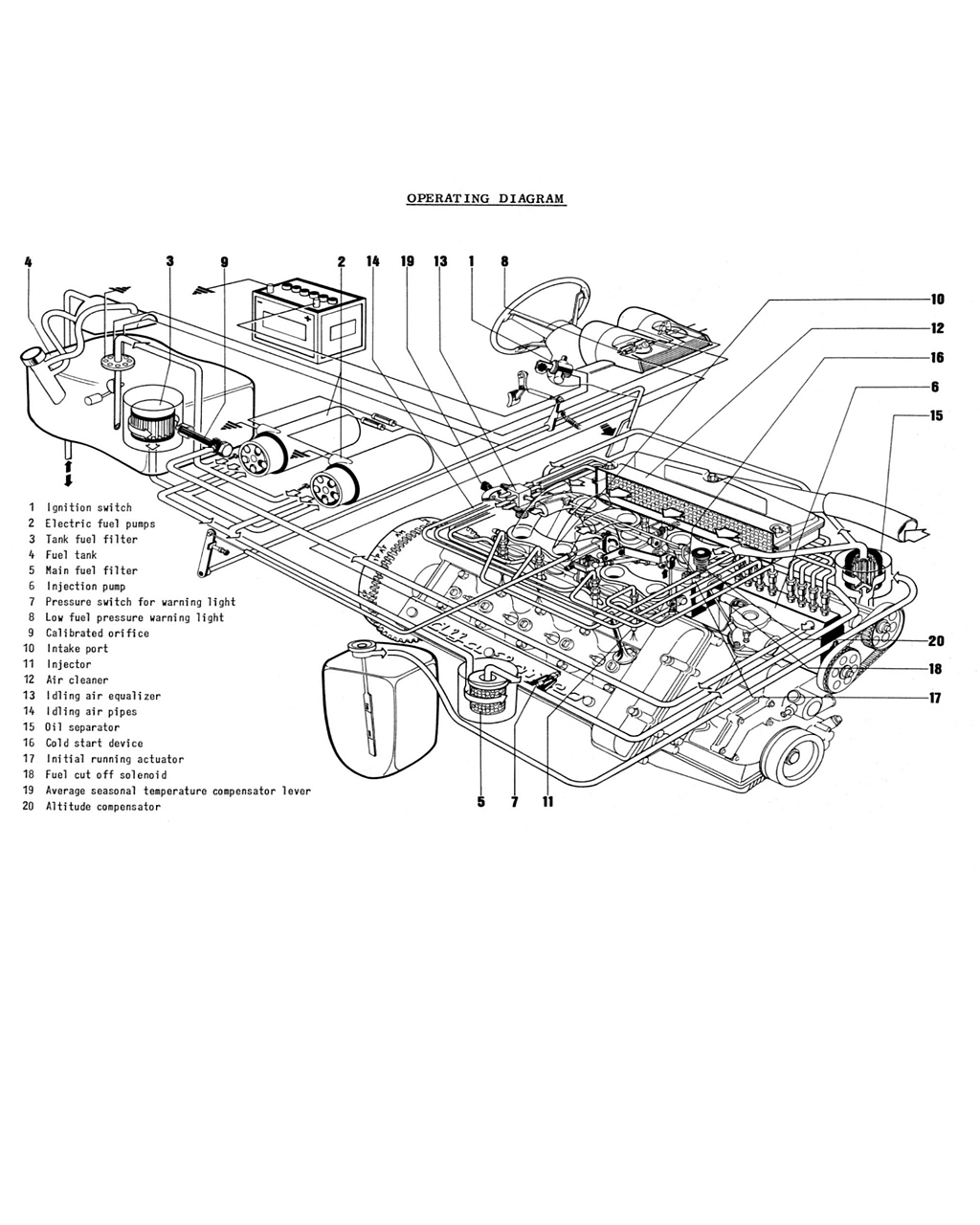 OPERATING DIAGRAM

4 3 9 2 14 19 13 1 8

10
12
16
6
15
20
18
17

5 7 11

1 Ignition switch
2 Electric fuel pumps
3 Tank fuel filter
4 Fuel tank
5 Main fuel filter
6 Injection pump
7 Pressure switch for warning light
8 Low fuel pressure warning light
9 Calibrated orifice
10 Intake port
11 Injector
12 Air cleaner
13 Idling air equalizer
14 Idling air pipes
15 Oil separator
16 Cold start device
17 Initial running actuator
18 Fuel cut off solenoid
19 Average seasonal temperature compensator lever
20 Altitude compensator